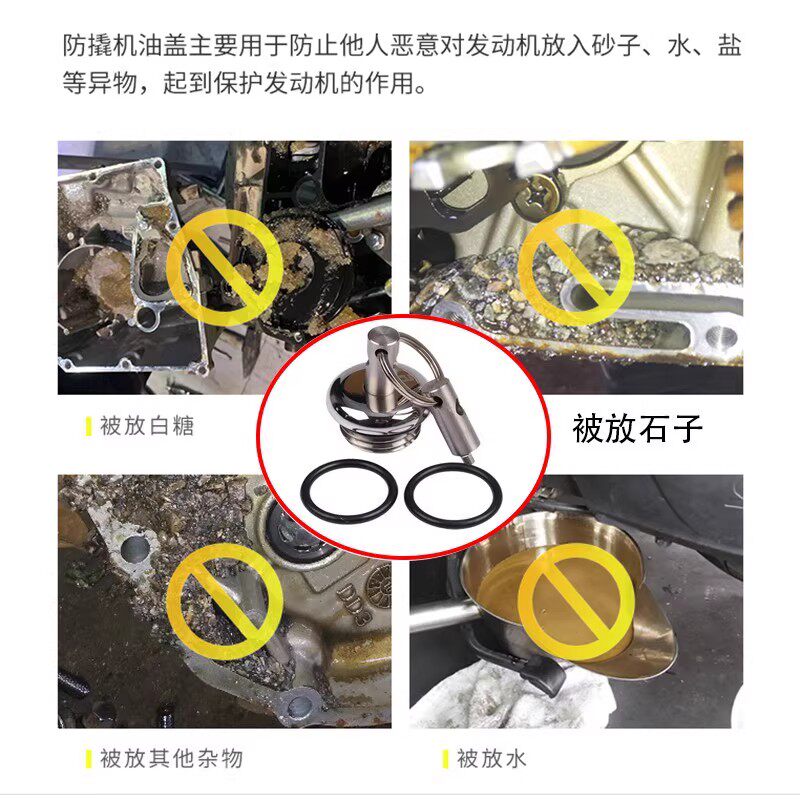 防撬机油盖主要用于防止他人恶意对发动机放入砂子、水、盐等异物，起到保护发动机的作用。

被放白糖

被放石子

被放其他杂物

被放水