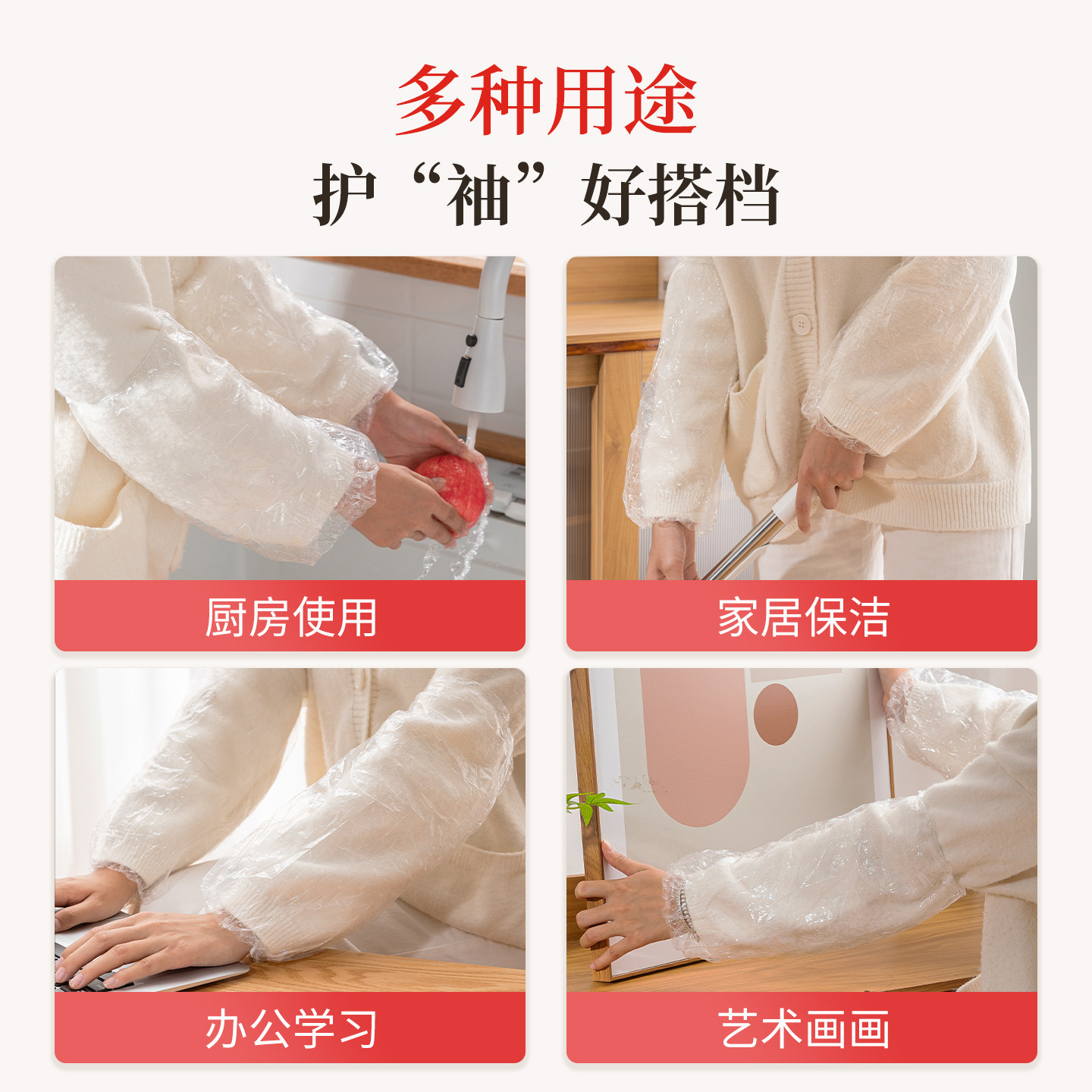 多种用途
护“袖”好搭档

厨房使用

家居保洁

办公学习

艺术画画