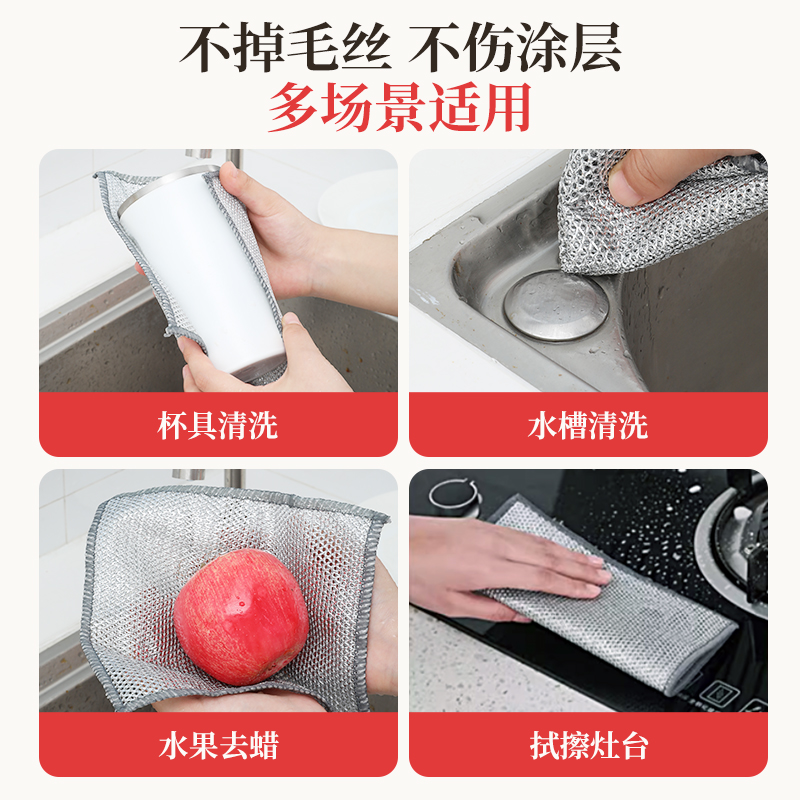 不掉毛丝 不伤涂层
多场景适用

杯具清洗

水槽清洗

水果去蜡

拭擦灶台