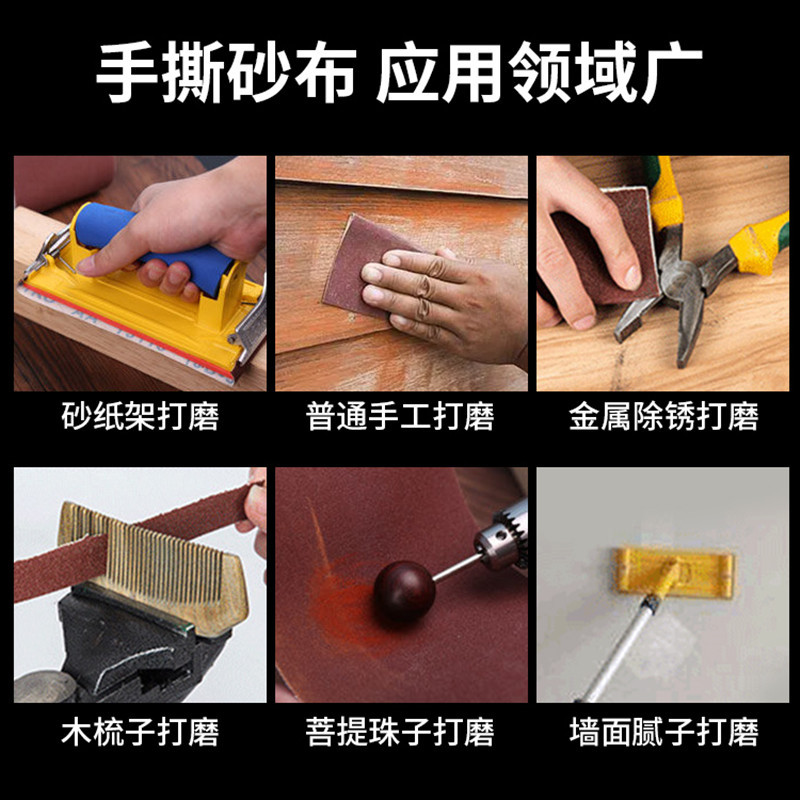 手撕砂布 应用领域广

砂纸架打磨

普通手工打磨

金属除锈打磨

木梳子打磨

菩提珠子打磨

墙面腻子打磨