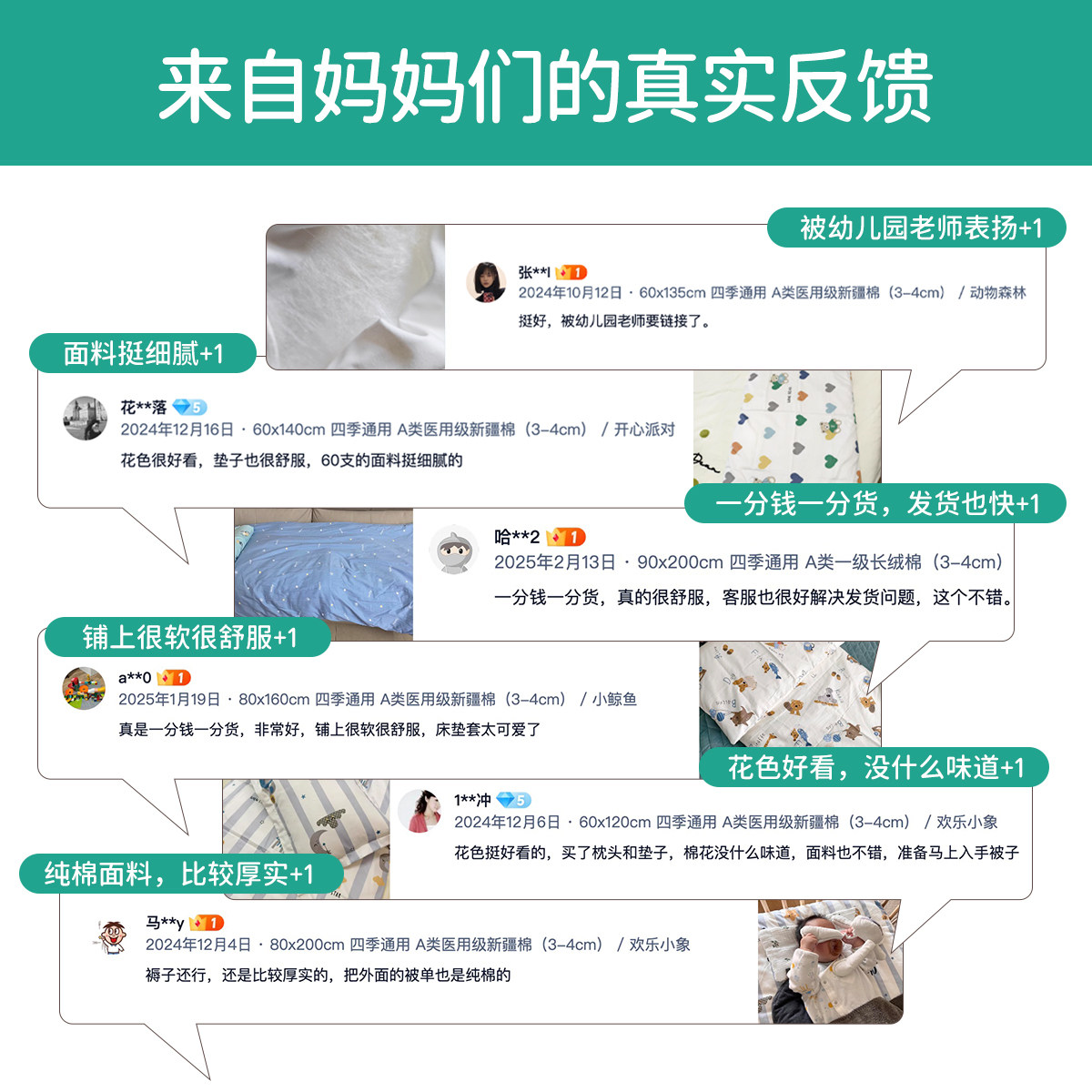 来自妈妈们的真实反馈

被幼儿园老师表扬+1

张**l 1
2024年10月12日 · 60x135cm 四季通用 A类医用级新疆棉（3-4cm） / 动物森林
挺好，被幼儿园老师要链接了。

面料挺细腻+1

花**落 5
2024年12月16日 · 60x140cm 四季通用 A类医用级新疆棉（3-4cm） / 开心派对
花色很好看，垫子也很舒服，60支的面料挺细腻的

一分钱一分货，发货也快+1

哈**2 1
2025年2月13日 · 90x200cm 四季通用 A类一级长绒棉（3-4cm）
一分钱一分货，真的很舒服，客服也很好解决发货问题，这个不错。

铺上很软很舒服+1

a**0 1
2025年1月19日 · 80x160cm 四季通用 A类医用级新疆棉（3-4cm） / 小鲸鱼
真是一分钱一分货，非常好，铺上很软很舒服，床垫套太可爱了

花色好看，没什么味道+1

1**冲 5
2024年12月6日 · 60x120cm 四季通用 A类医用级新疆棉（3-4cm） / 欢乐小象
花色挺好看的，买了枕头和垫子，棉花没什么味道，面料也不错，准备马上入手被子

纯棉面料，比较厚实+1

马**y 1
2024年12月4日 · 80x200cm 四季通用 A类医用级新疆棉（3-4cm） / 欢乐小象
褥子还行，还是比较厚实的，把外面的被单也是纯棉的