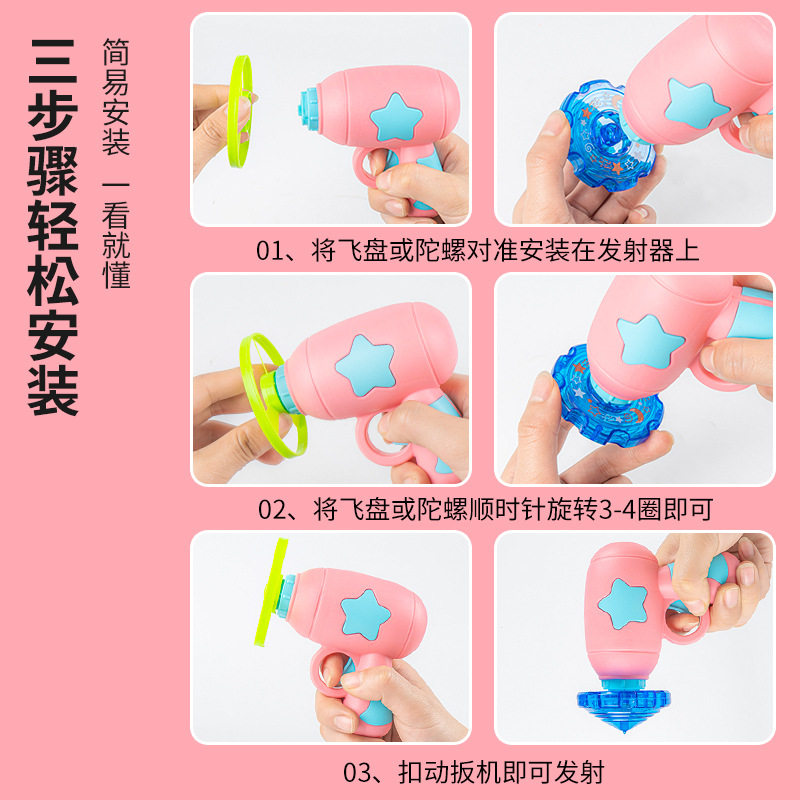 三步骤轻松安装

简易安装 一看就懂

01、将飞盘或陀螺对准安装在发射器上

02、将飞盘或陀螺顺时针旋转3-4圈即可

03、扣动扳机即可发射