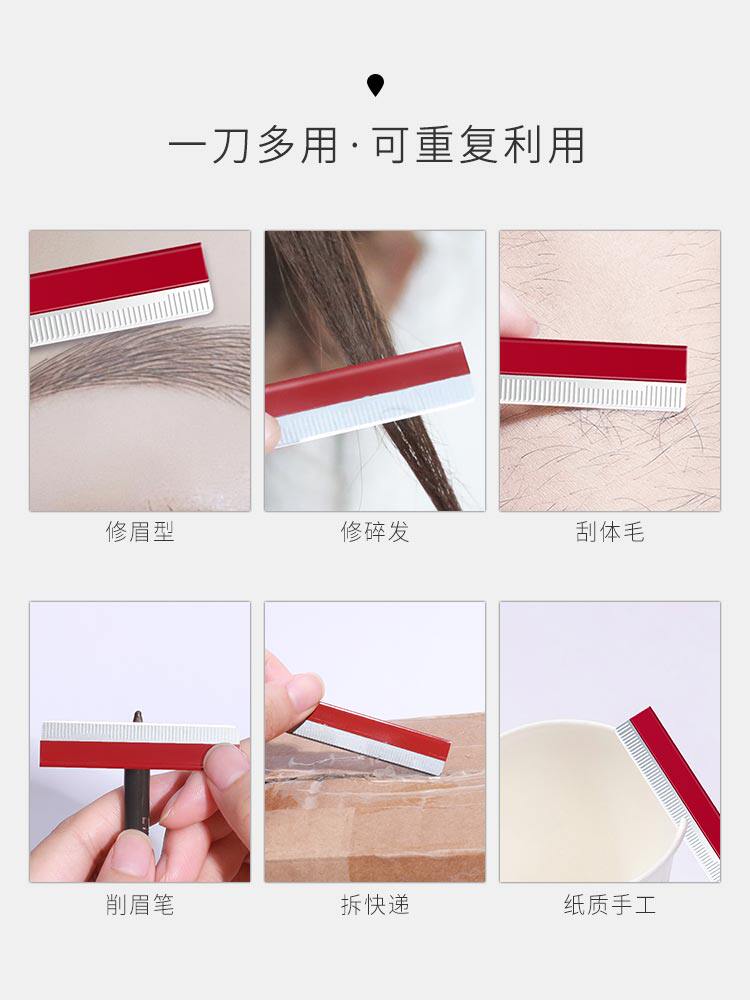 一刀多用·可重复利用

修眉型

修碎发

刮体毛

削眉笔

拆快递

纸质手工