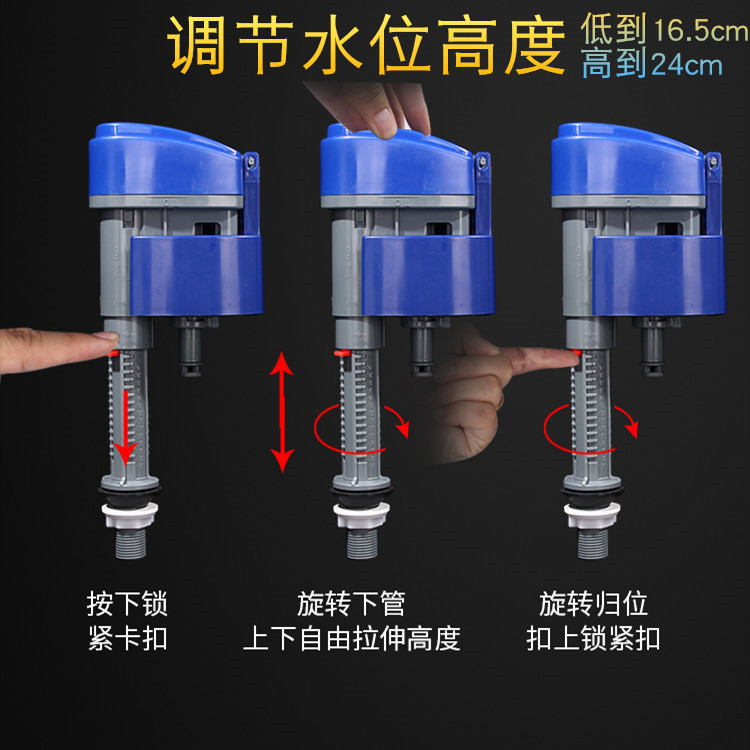 调节水位高度 低到16.5cm
高到24cm

按下锁
紧卡扣

旋转下管
上下自由拉伸高度

旋转归位
扣上锁紧扣