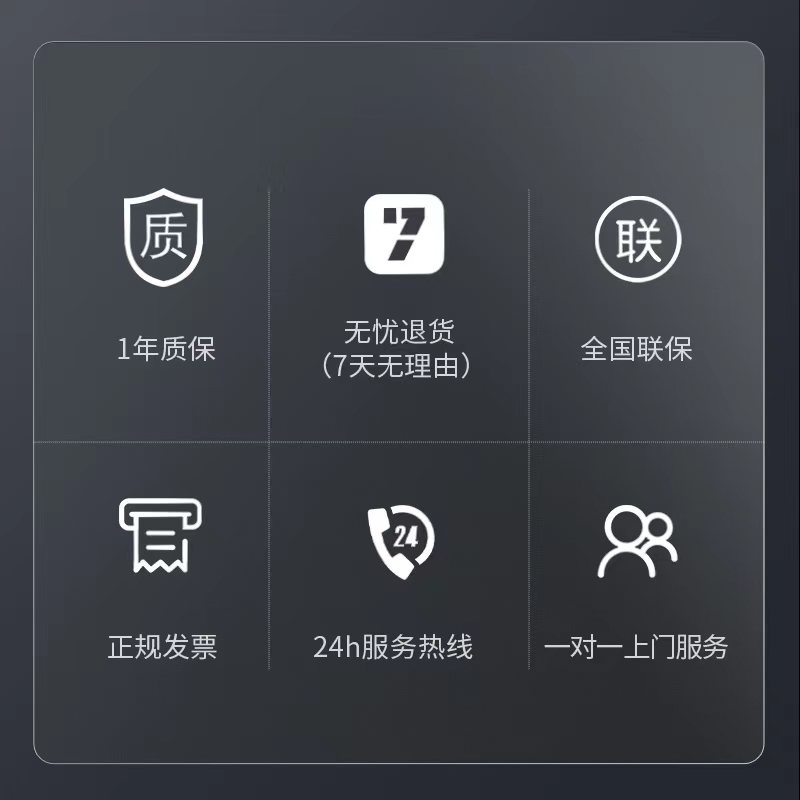 质

1年质保

7

无忧退货
(7天无理由)

联

全国联保

正规发票

24

24h服务热线

一对一上门服务