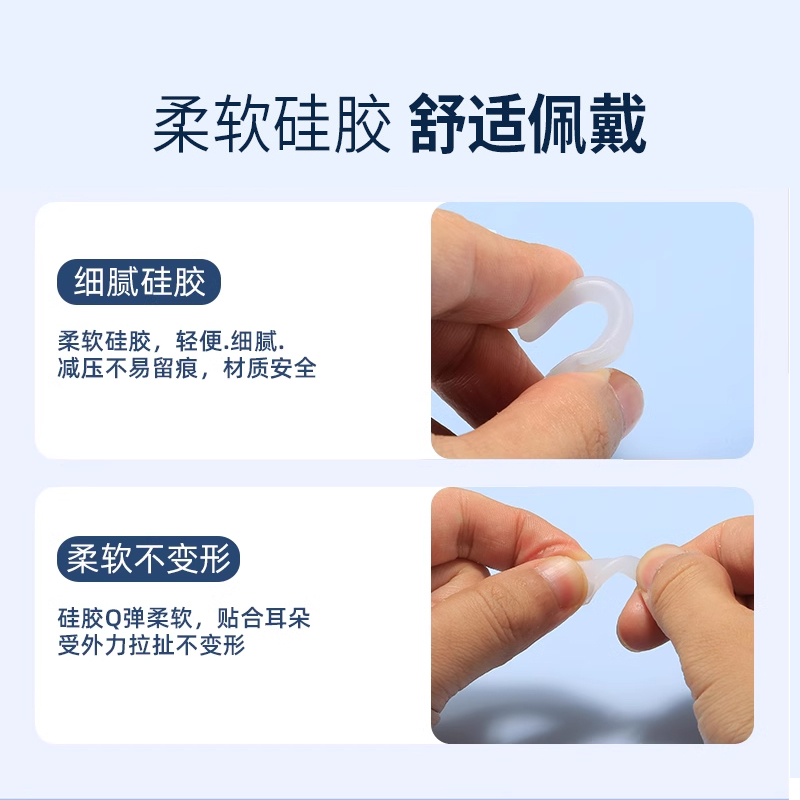 柔软硅胶 舒适佩戴

细腻硅胶

柔软硅胶，轻便.细腻.
减压不易留痕，材质安全

柔软不变形

硅胶Q弹柔软，贴合耳朵
受外力拉扯不变形