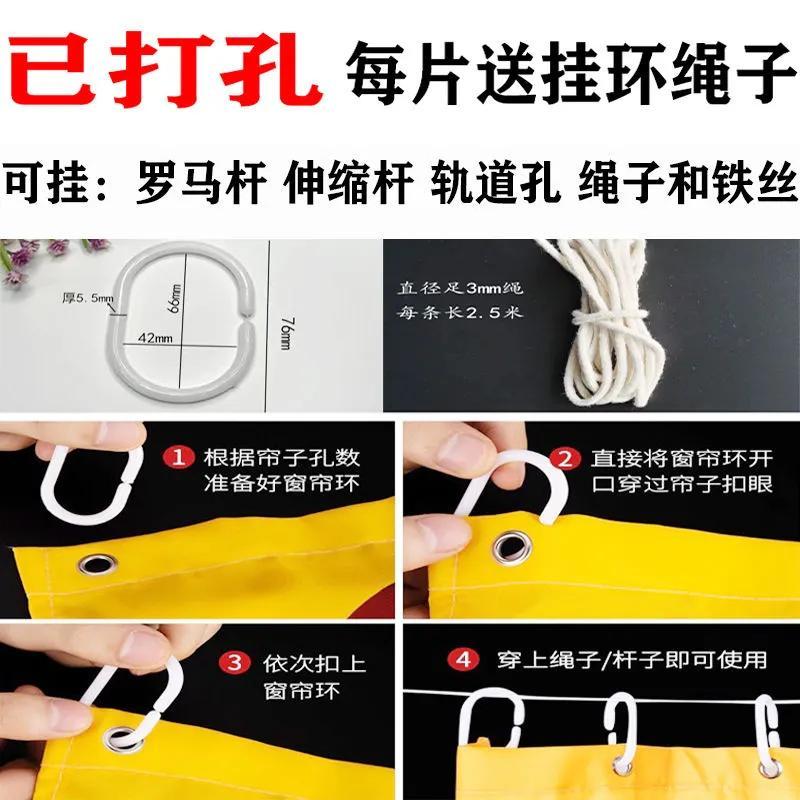 已打孔 每片送挂环绳子

可挂：罗马杆 伸缩杆 轨道孔 绳子和铁丝

厚5.5mm
66mm
42mm
76mm

直径足3mm绳
每条长2.5米

1 根据帘子孔数准备好窗帘环

2 直接将窗帘环开口穿过帘子扣眼

3 依次扣上窗帘环

4 穿上绳子/杆子即可使用