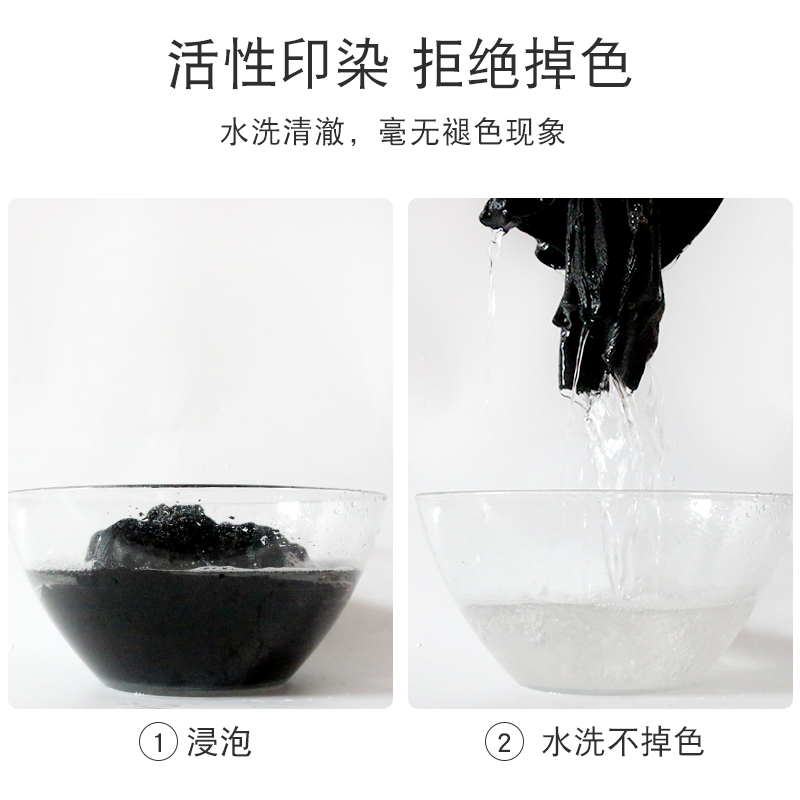 活性印染 拒绝掉色

水洗清澈，毫无褪色现象

① 浸泡

② 水洗不掉色