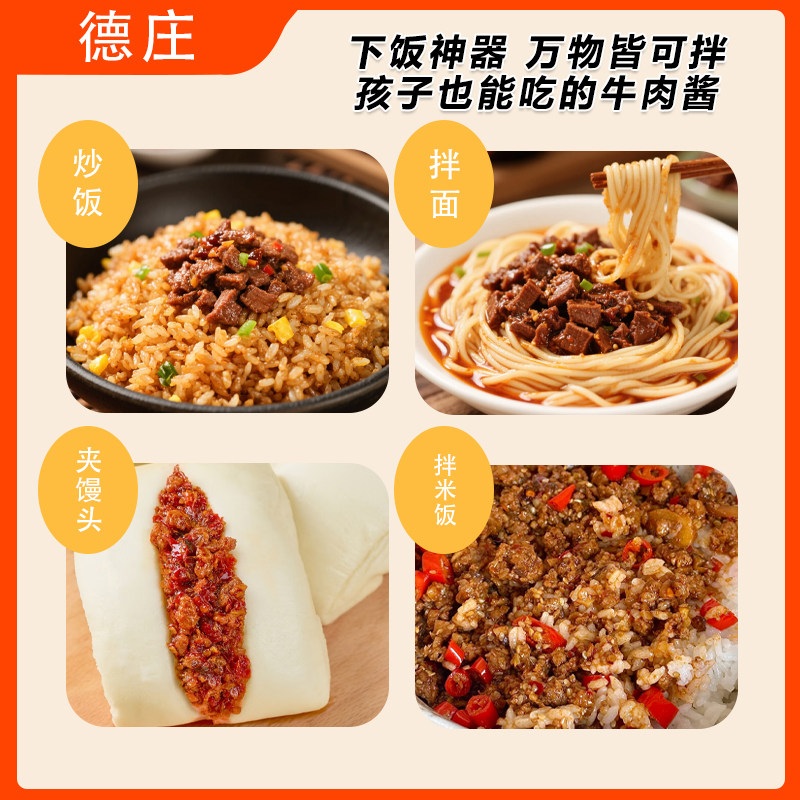 德庄

下饭神器 万物皆可拌
孩子也能吃的牛肉酱

炒饭

拌面

夹馒头

拌米饭