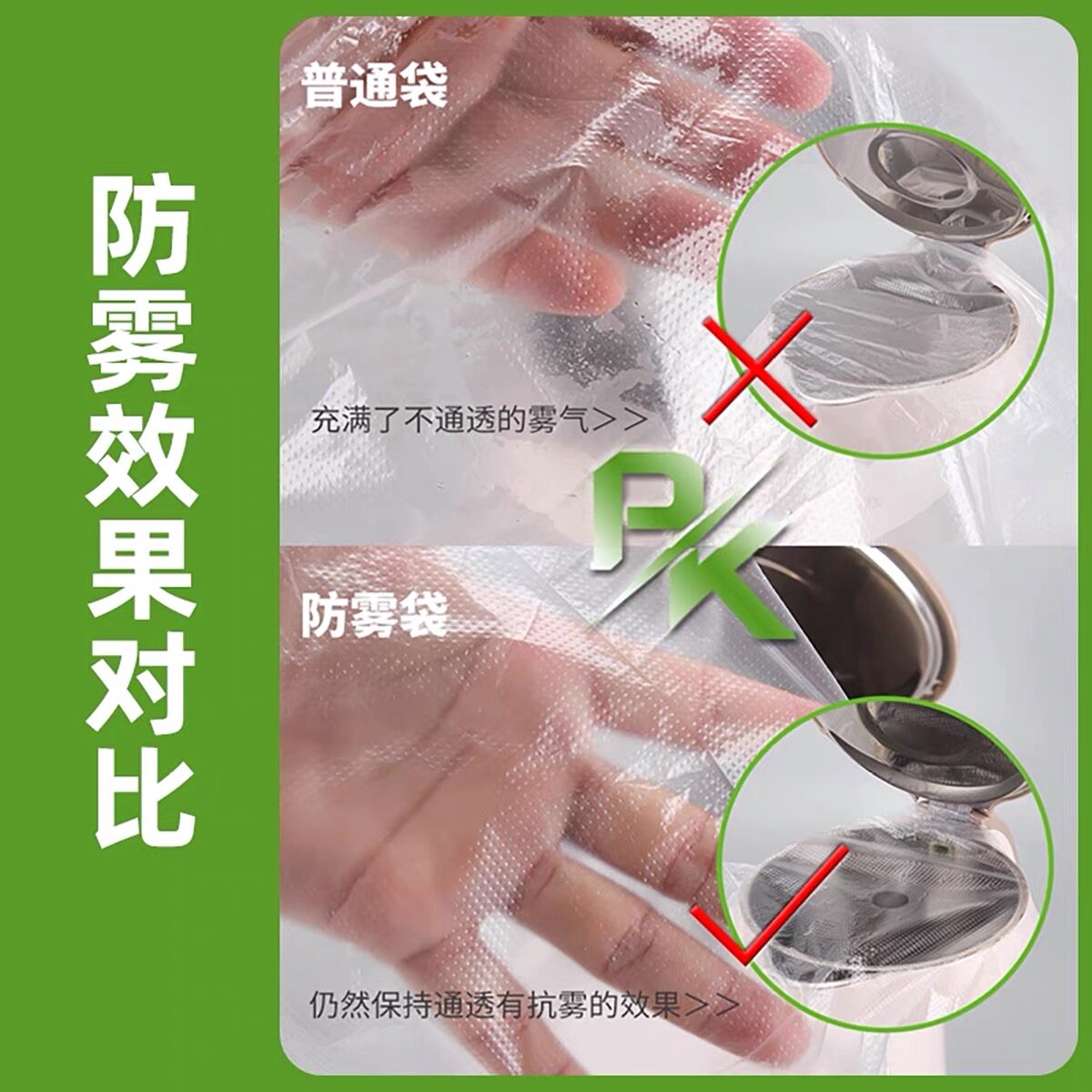 防雾效果对比

普通袋

充满了不通透的雾气>>

PK

防雾袋

仍然保持通透有抗雾的效果>>