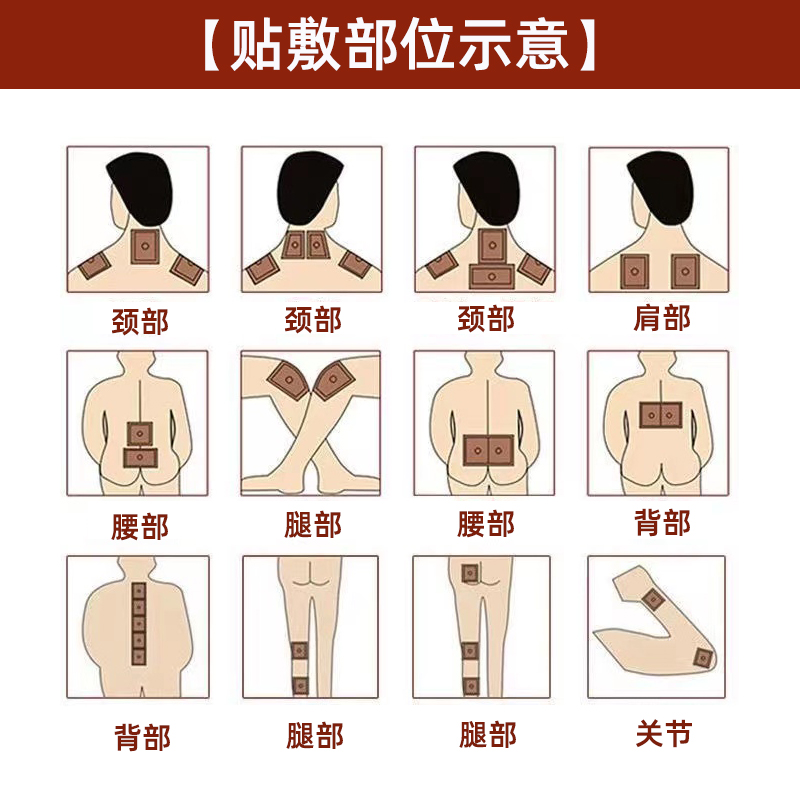 【贴敷部位示意】

颈部

颈部

颈部

肩部

腰部

腿部

腰部

背部

背部

腿部

腿部

关节