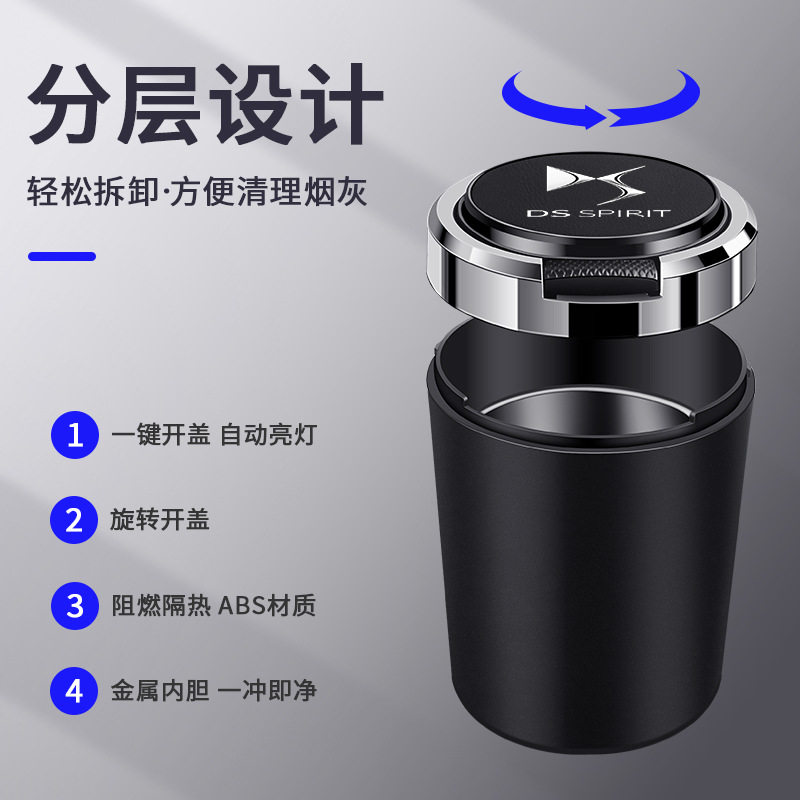 分层设计

轻松拆卸·方便清理烟灰

DS SPIRIT

1 一键开盖 自动亮灯

2 旋转开盖

3 阻燃隔热 ABS材质

4 金属内胆 一冲即净