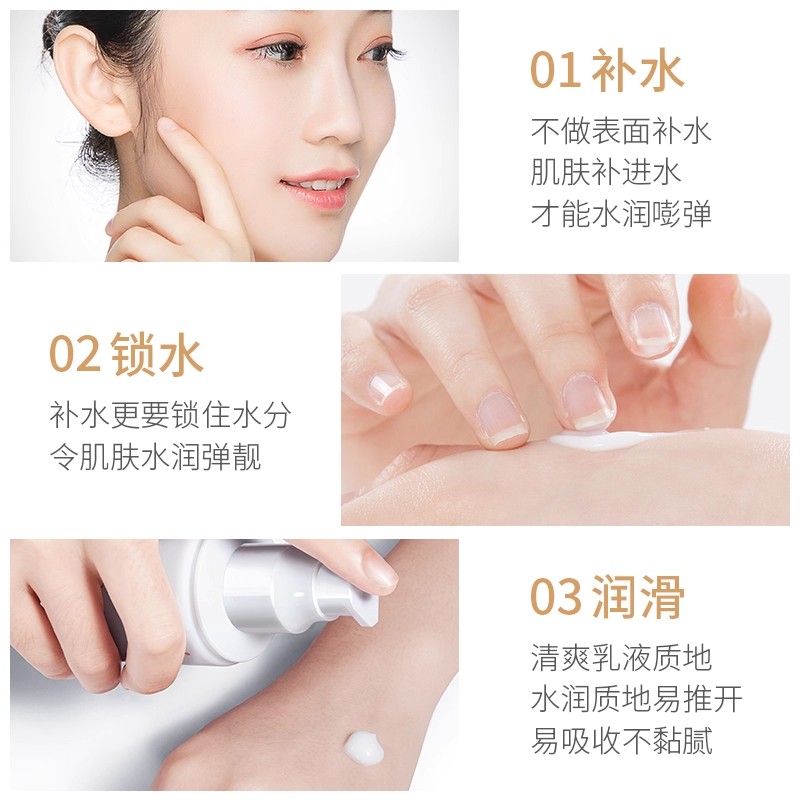 01 补水

不做表面补水
肌肤补进水
才能水润嘭弹

02 锁水

补水更要锁住水分
令肌肤水润弹靓

03 润滑

清爽乳液质地
水润质地易推开
易吸收不黏腻