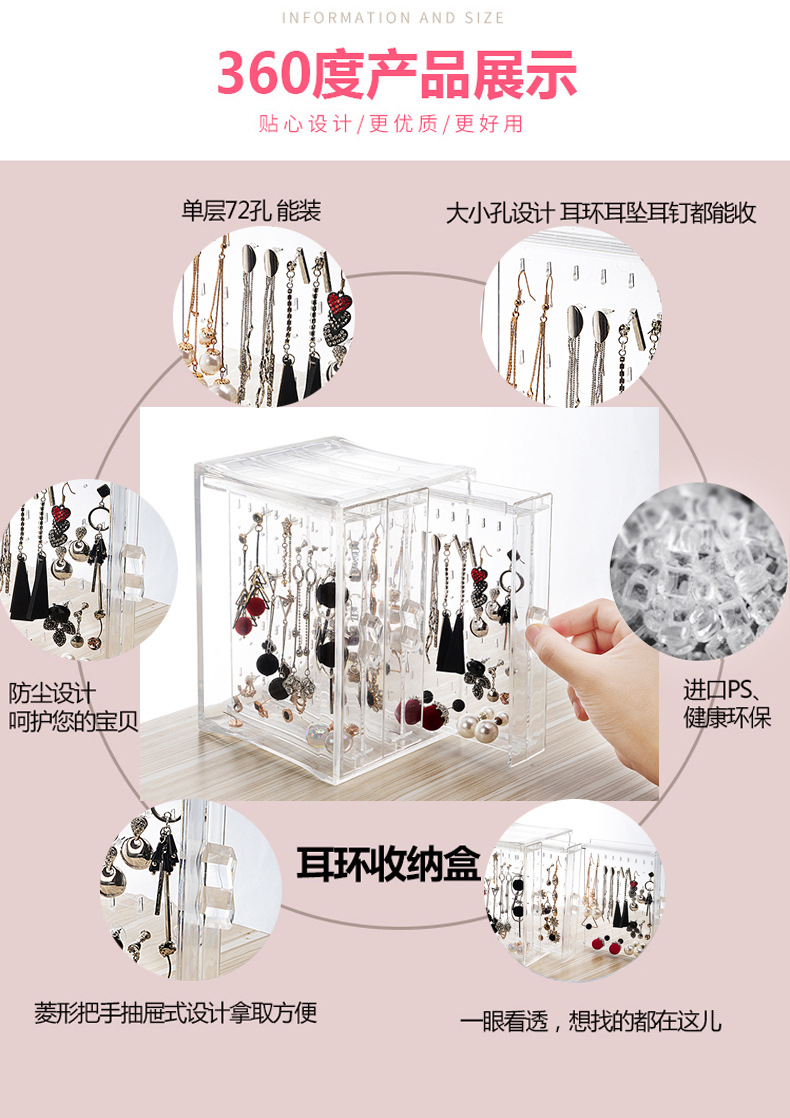 INFORMATION AND SIZE

360度产品展示

贴心设计/更优质/更好用

单层72孔 能装

大小孔设计 耳环耳坠耳钉都能收

防尘设计
呵护您的宝贝

进口PS、
健康环保

耳环收纳盒

菱形把手抽屉式设计拿取方便

一眼看透，想找的都在这儿