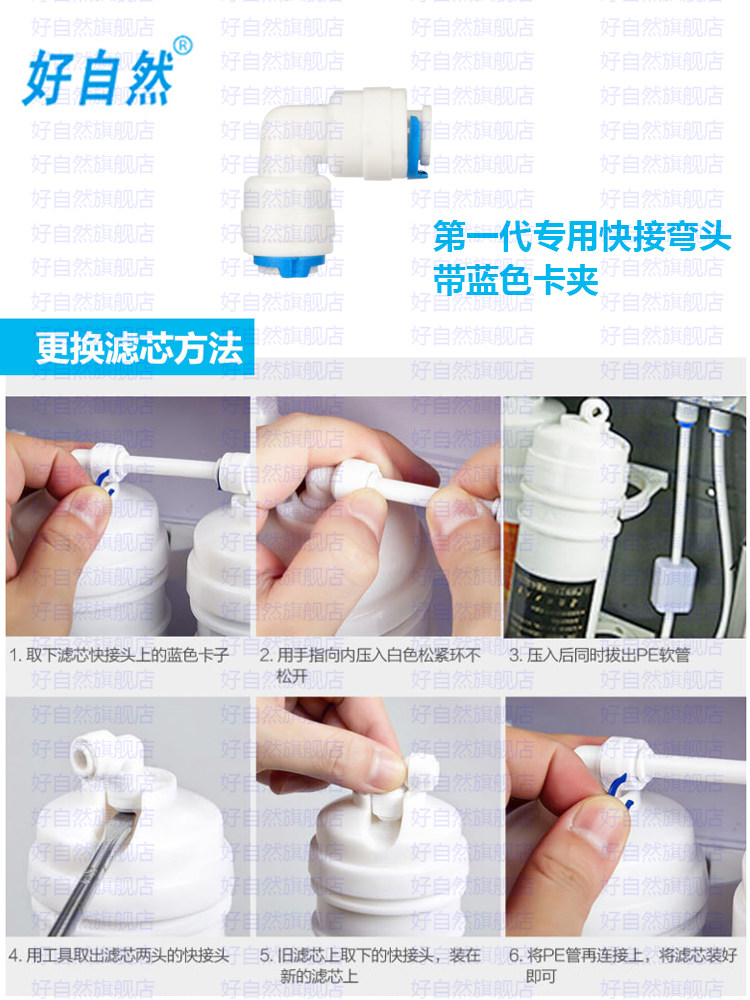 好自然®

好自然旗舰店

第一代专用快接弯头
带蓝色卡夹

更换滤芯方法

1. 取下滤芯快接头上的蓝色卡子

2. 用手指向内压入白色松紧环不松开

3. 压入后同时拔出PE软管

4. 用工具取出滤芯两头的快接头

5. 旧滤芯上取下的快接头，装在新的滤芯上

6. 将PE管再连接上，将滤芯装好即可