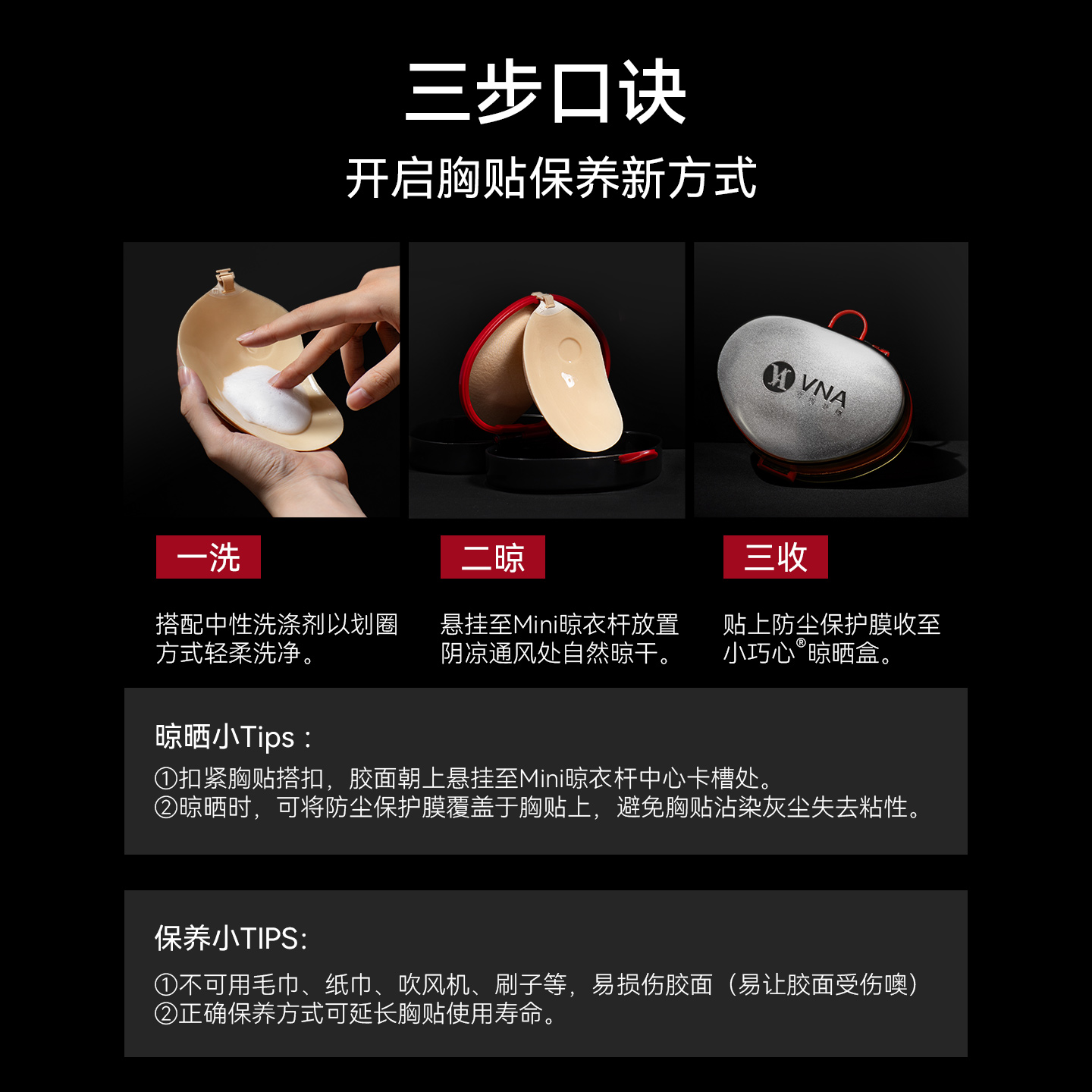 三步口诀
开启胸贴保养新方式

VNA

一洗

搭配中性洗涤剂以划圈方式轻柔洗净。

二晾

悬挂至Mini晾衣杆放置阴凉通风处自然晾干。

三收

贴上防尘保护膜收至小巧心®晾晒盒。

晾晒小Tips：
①扣紧胸贴搭扣，胶面朝上悬挂至Mini晾衣杆中心卡槽处。
②晾晒时，可将防尘保护膜覆盖于胸贴上，避免胸贴沾染灰尘失去粘性。

保养小TIPS:
①不可用毛巾、纸巾、吹风机、刷子等，易损伤胶面（易让胶面受伤噢）
②正确保养方式可延长胸贴使用寿命。