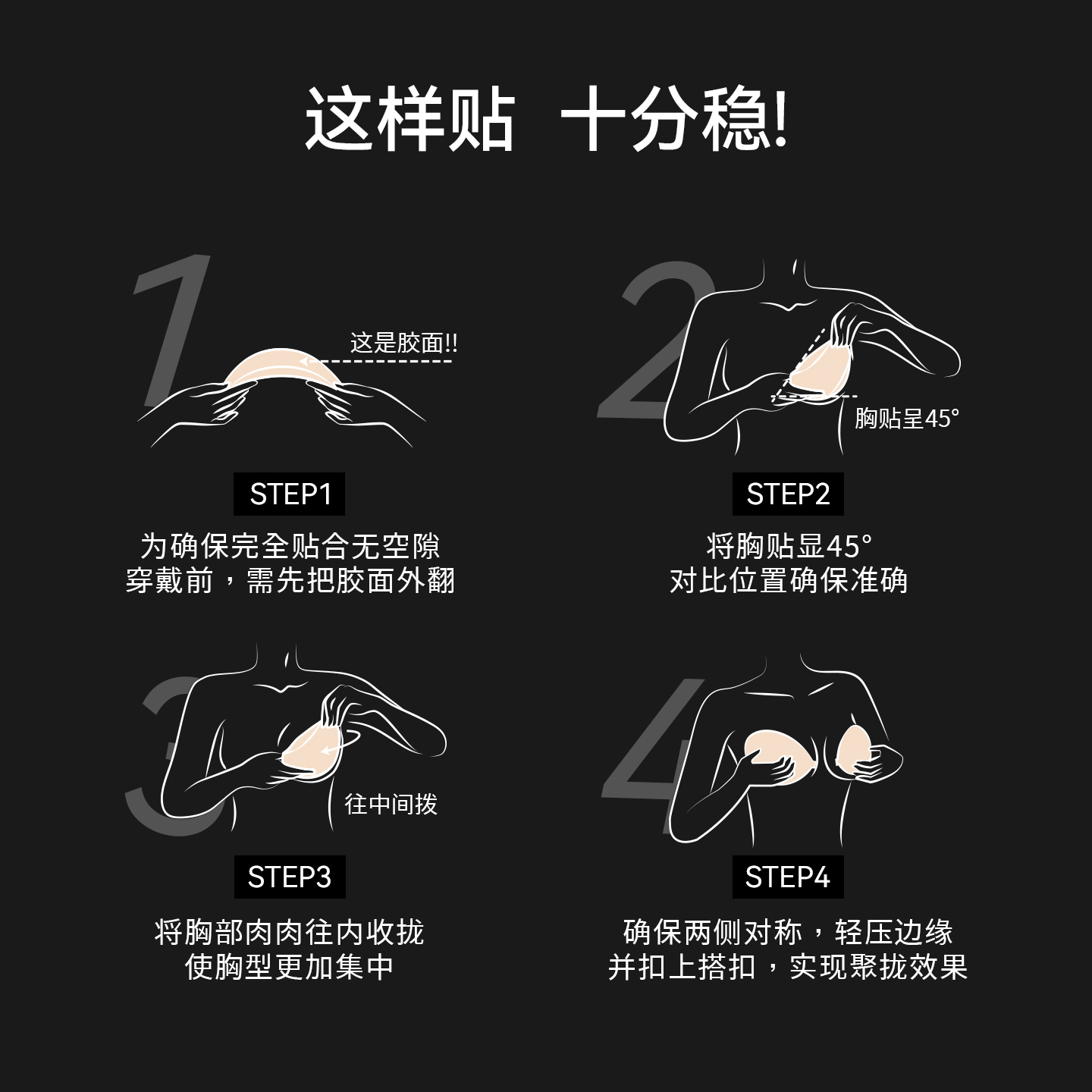 这样贴 十分稳!

1

这是胶面!!

STEP1

为确保完全贴合无空隙
穿戴前，需先把胶面外翻

2

胸贴呈45°

STEP2

将胸贴显45°
对比位置确保准确

3

往中间拨

STEP3

将胸部肉肉往内收拢
使胸型更加集中

4

STEP4

确保两侧对称，轻压边缘
并扣上搭扣，实现聚拢效果