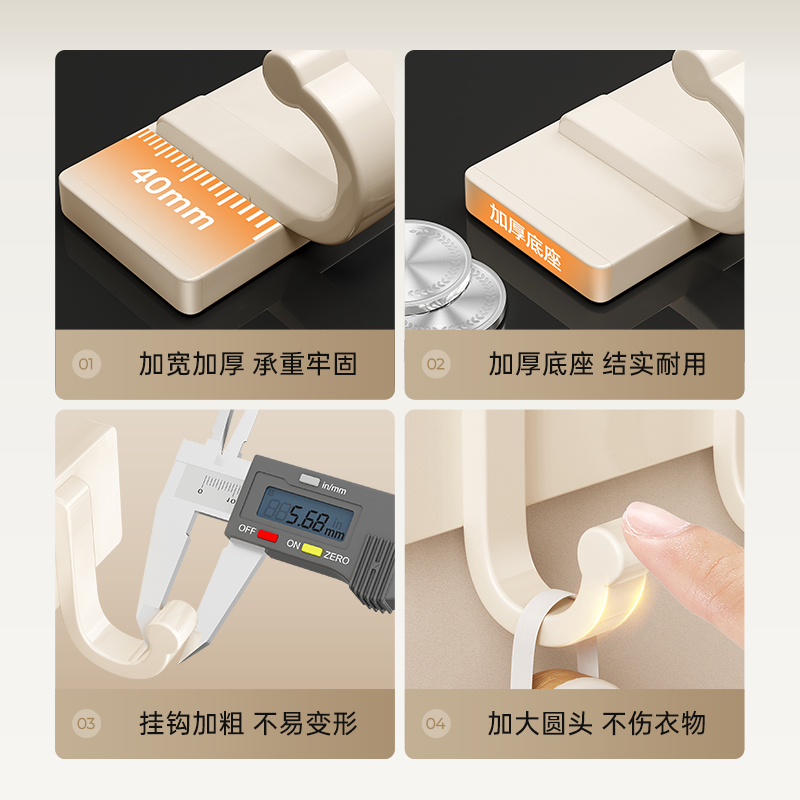 40mm

01 加宽加厚 承重牢固

加厚底座

02 加厚底座 结实耐用

in/mm
5.68 in mm
OFF ON ZERO

03 挂钩加粗 不易变形

04 加大圆头 不伤衣物