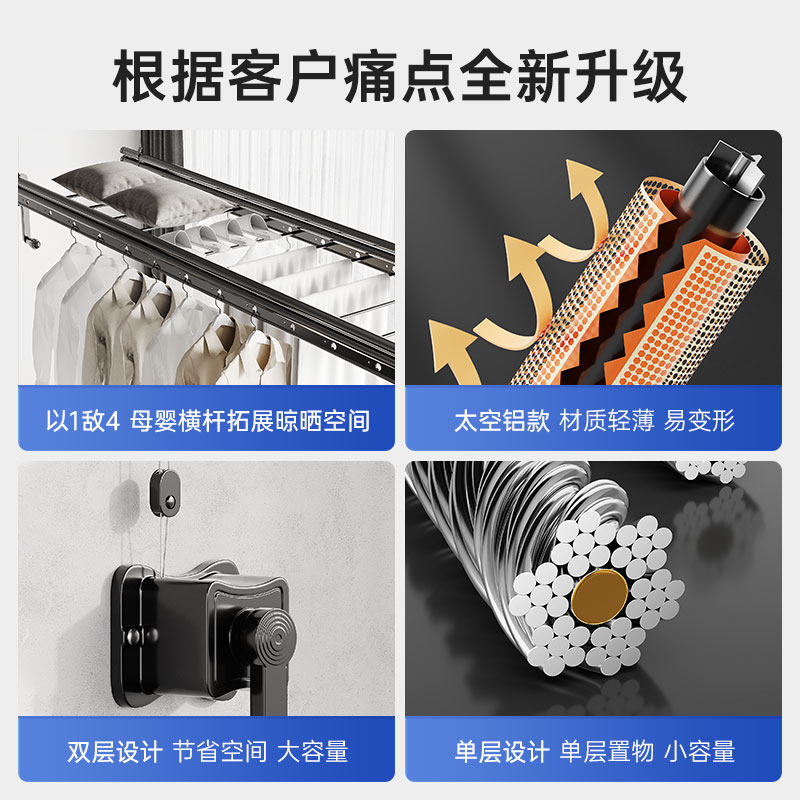 根据客户痛点全新升级

以1敌4 母婴横杆拓展晾晒空间

太空铝款 材质轻薄 易变形

双层设计 节省空间 大容量

单层设计 单层置物 小容量