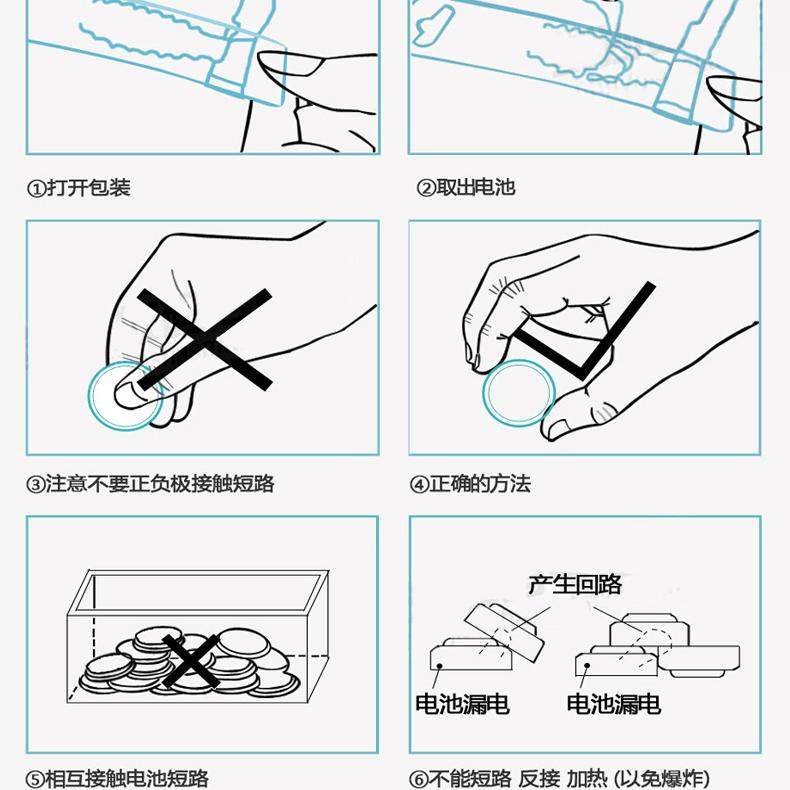 ①打开包装

②取出电池

③注意不要正负极接触短路

④正确的方法

⑤相互接触电池短路

产生回路

电池漏电

电池漏电

⑥不能短路 反接 加热 (以免爆炸)