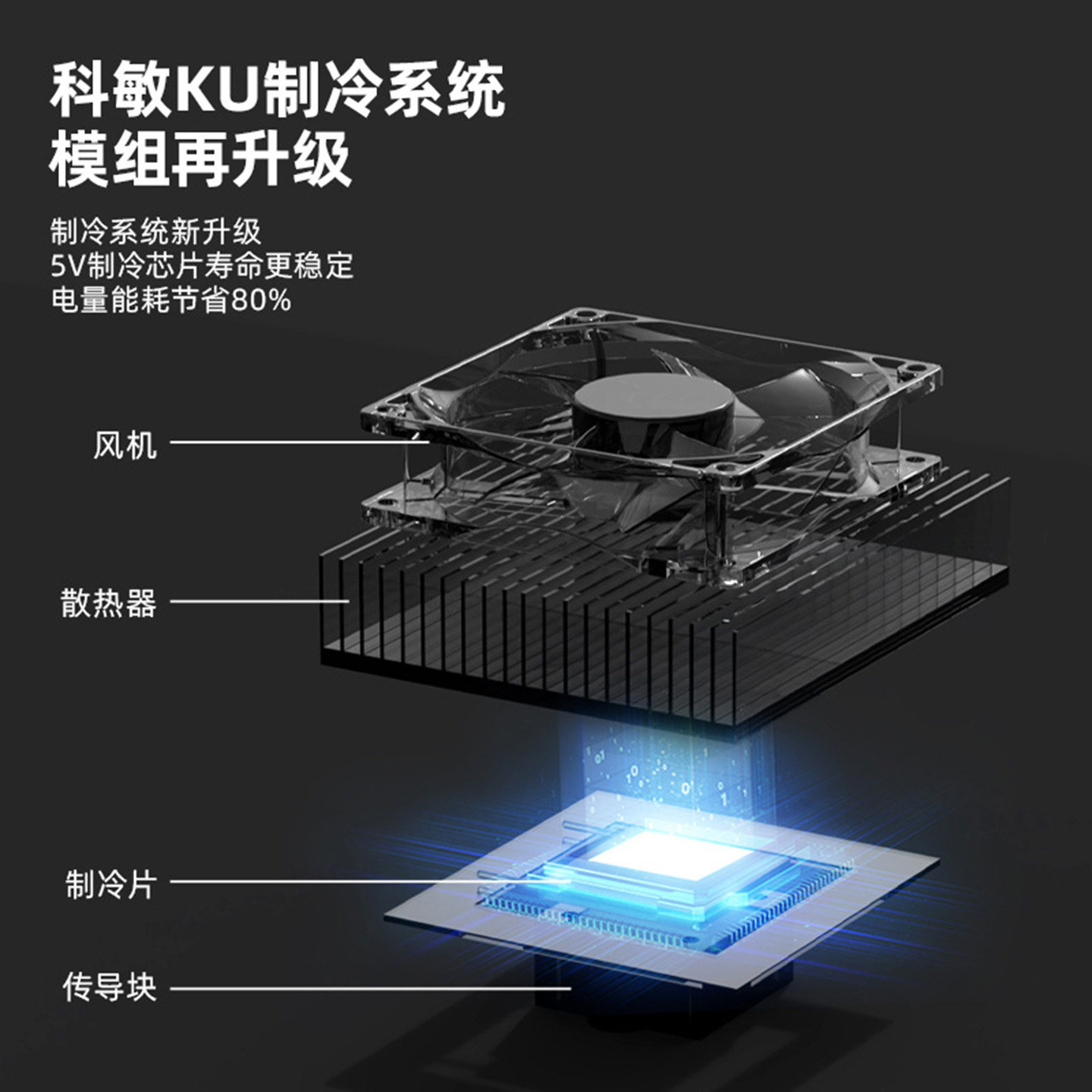 科敏KU制冷系统
模组再升级

制冷系统新升级
5V制冷芯片寿命更稳定
电量能耗节省80%

风机

散热器

制冷片

传导块