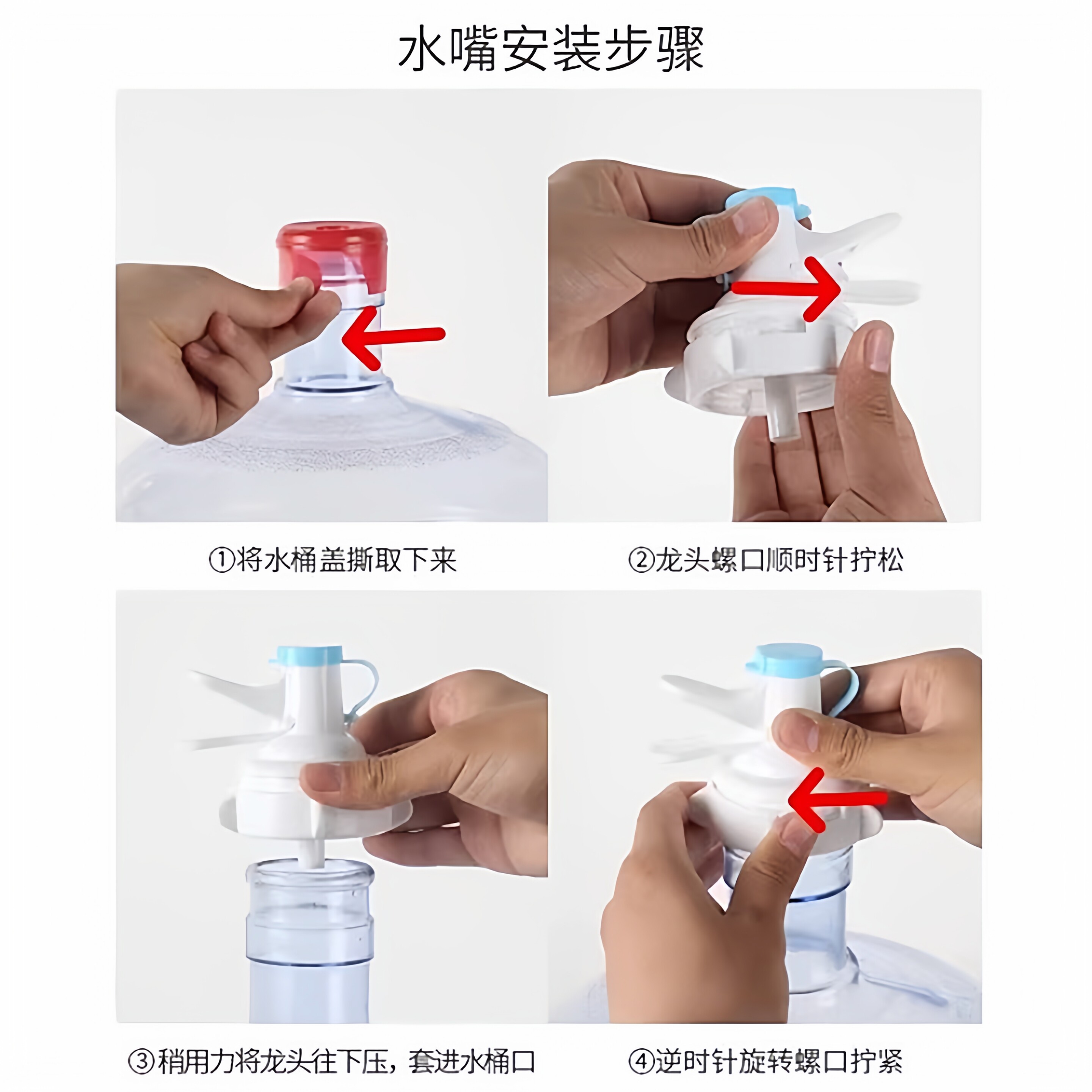 水嘴安装步骤

①将水桶盖撕取下来

②龙头螺口顺时针拧松

③稍用力将龙头往下压，套进水桶口

④逆时针旋转螺口拧紧