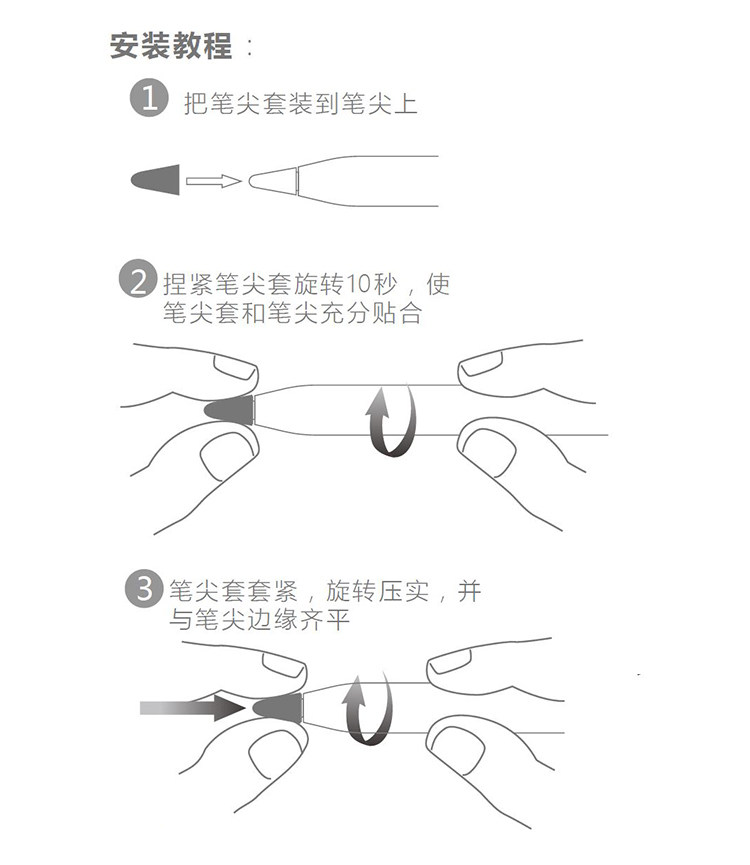 安装教程：

1 把笔尖套装到笔尖上

2 捏紧笔尖套旋转10秒，使笔尖套和笔尖充分贴合

3 笔尖套套紧，旋转压实，并与笔尖边缘齐平