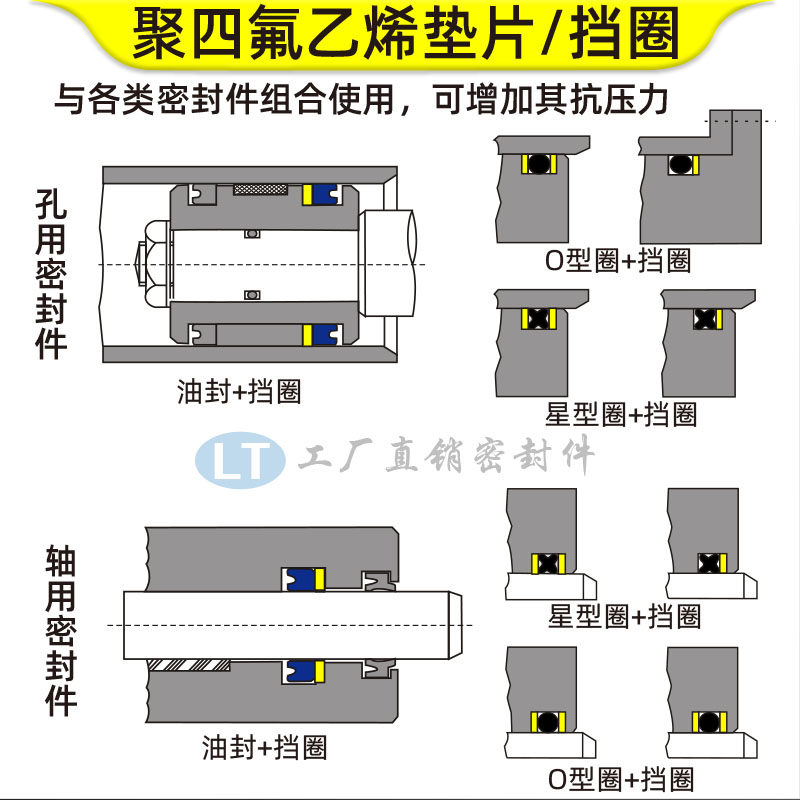 聚四氟乙烯垫片/挡圈

与各类密封件组合使用，可增加其抗压力

孔用密封件

油封+挡圈

O型圈+挡圈

星型圈+挡圈

LT 工厂直销密封件

轴用密封件

油封+挡圈

星型圈+挡圈

O型圈+挡圈