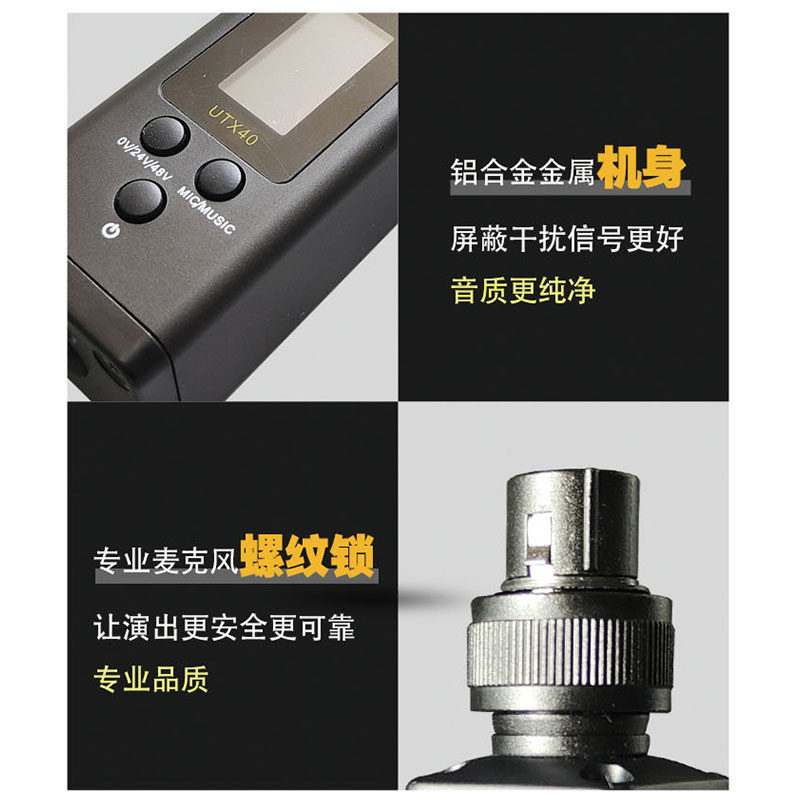 UTX40
0V/24V/48V
MIC/MUSIC

铝合金金属机身
屏蔽干扰信号更好
音质更纯净

专业麦克风螺纹锁
让演出更安全更可靠
专业品质