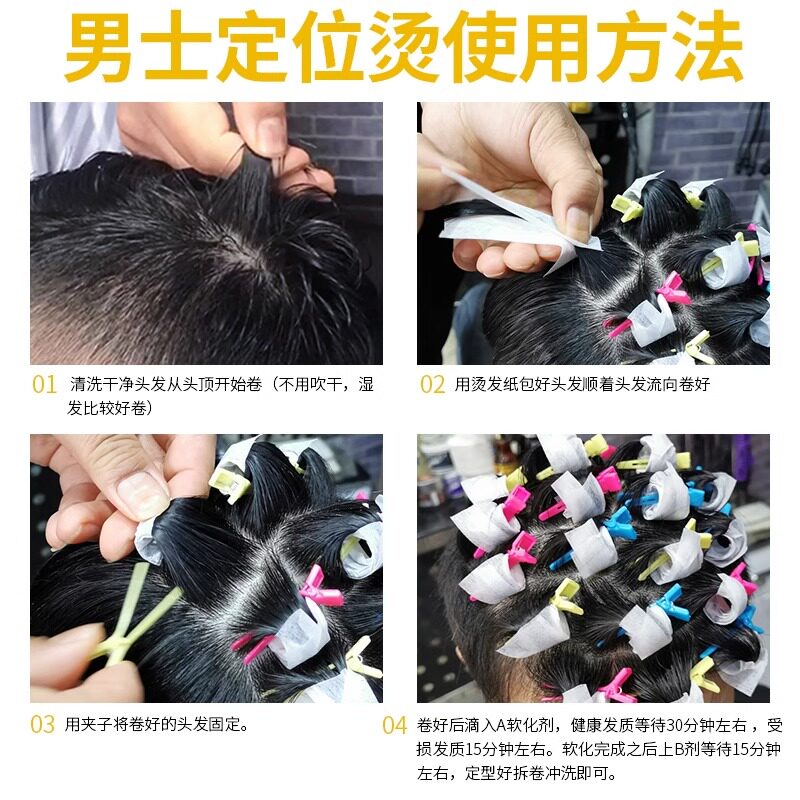 男士定位烫使用方法

01 清洗干净头发从头顶开始卷（不用吹干，湿发比较好卷）

02 用烫发纸包好头发顺着头发流向卷好

03 用夹子将卷好的头发固定。

04 卷好后滴入A软化剂，健康发质等待30分钟左右，受损发质15分钟左右。软化完成之后上B剂等待15分钟左右，定型好拆卷冲洗即可。