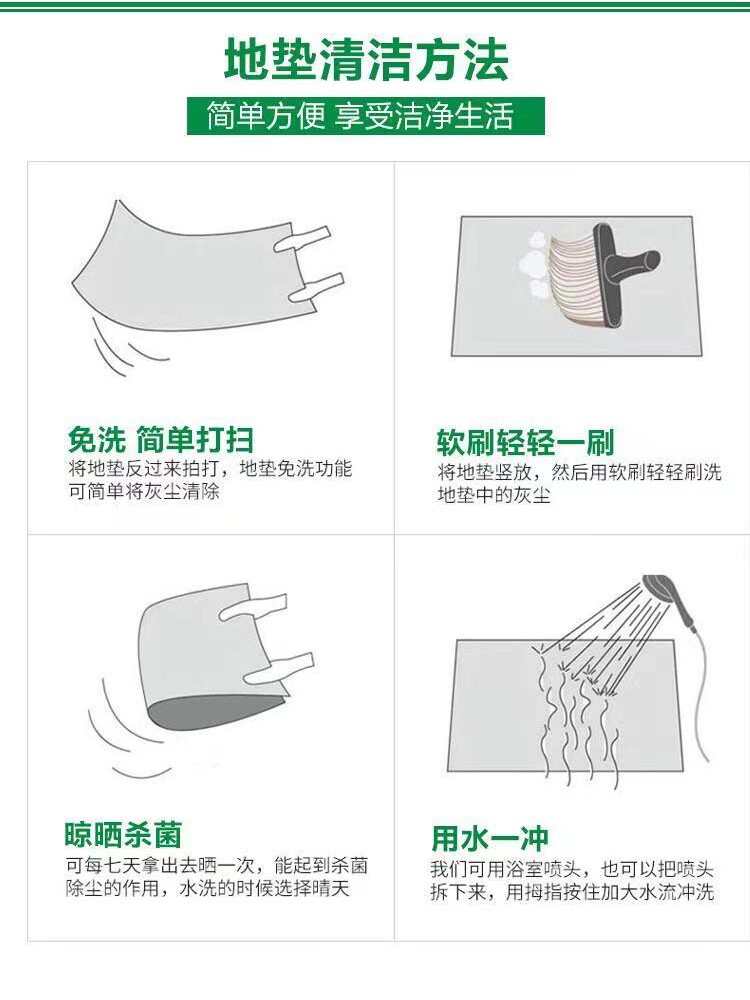 地垫清洁方法

简单方便 享受洁净生活

免洗 简单打扫
将地垫反过来拍打，地垫免洗功能可简单将灰尘清除

软刷轻轻一刷
将地垫竖放，然后用软刷轻轻刷洗地垫中的灰尘

晾晒杀菌
可每七天拿出去晒一次，能起到杀菌除尘的作用，水洗的时候选择晴天

用水一冲
我们可用浴室喷头，也可以把喷头拆下来，用拇指按住加大水流冲洗