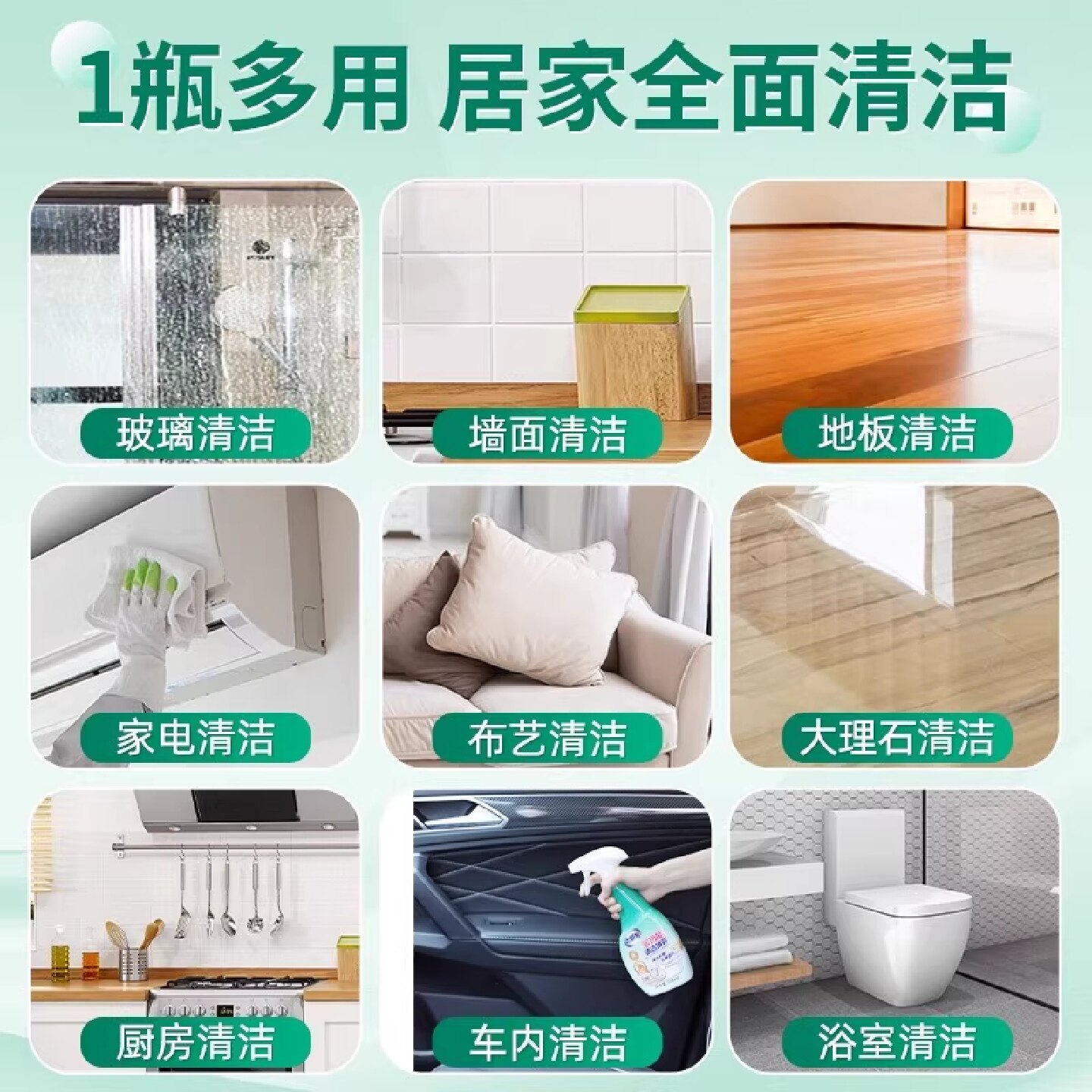 1瓶多用 居家全面清洁

玻璃清洁

墙面清洁

地板清洁

家电清洁

布艺清洁

大理石清洁

厨房清洁

车内清洁

浴室清洁