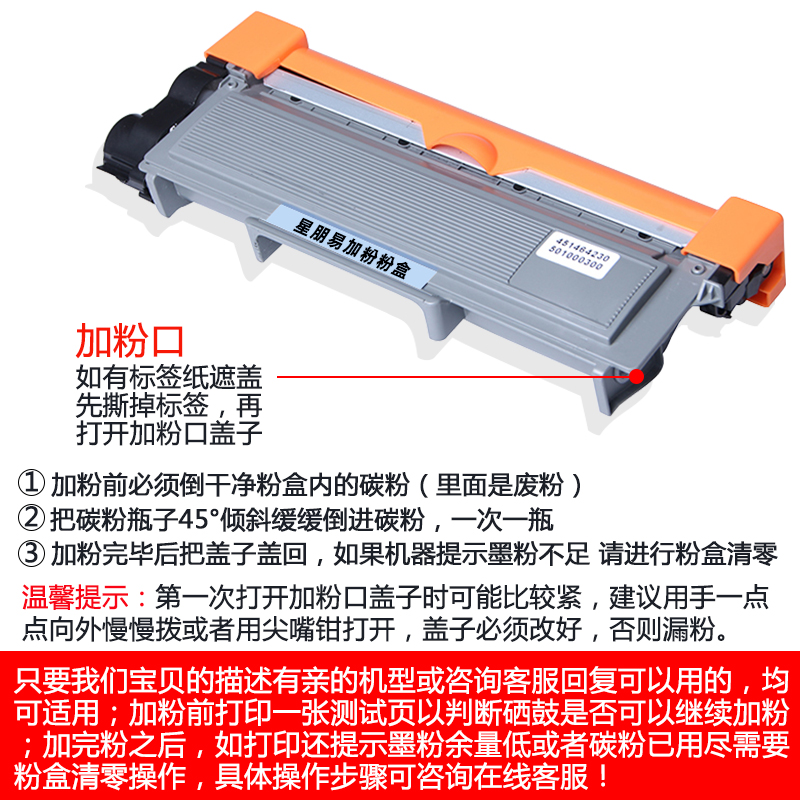 星朋易加粉粉盒

481464230
501000300

加粉口
如有标签纸遮盖先撕掉标签，再打开加粉口盖子

① 加粉前必须倒干净粉盒内的碳粉（里面是废粉）
② 把碳粉瓶子45°倾斜缓缓倒进碳粉，一次一瓶
③ 加粉完毕后把盖子盖回，如果机器提示墨粉不足 请进行粉盒清零

温馨提示：第一次打开加粉口盖子时可能比较紧，建议用手一点点向外慢慢拨或者用尖嘴钳打开，盖子必须改好，否则漏粉。

只要我们宝贝的描述有亲的机型或咨询客服回复可以用的，均可适用；加粉前打印一张测试页以判断硒鼓是否可以继续加粉；加完粉之后，如打印还提示墨粉余量低或者碳粉已用尽需要粉盒清零操作，具体操作步骤可咨询在线客服！