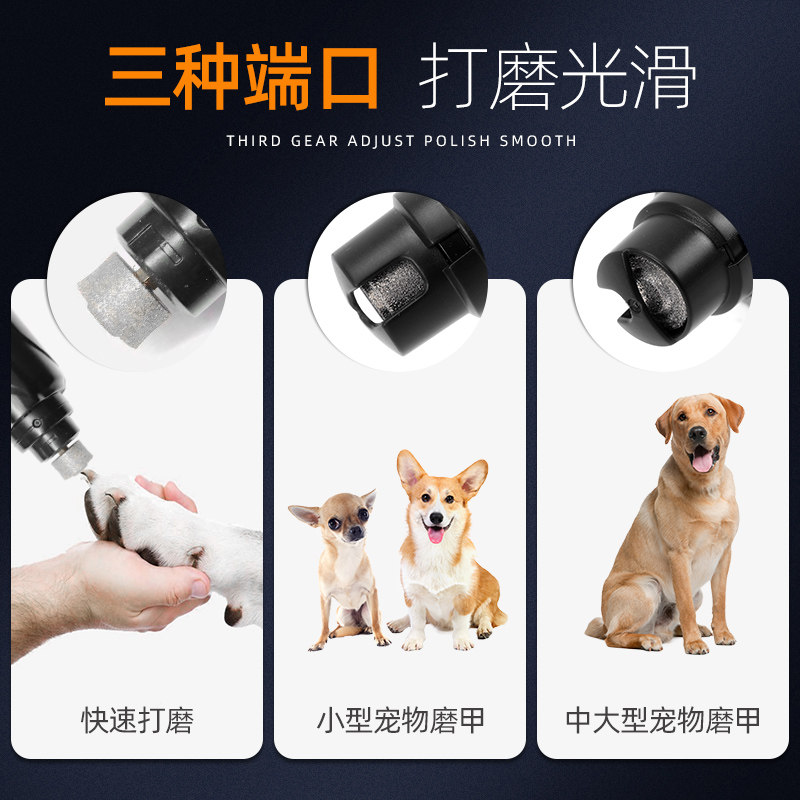 三种端口 打磨光滑

THIRD GEAR ADJUST POLISH SMOOTH

快速打磨

小型宠物磨甲

中大型宠物磨甲