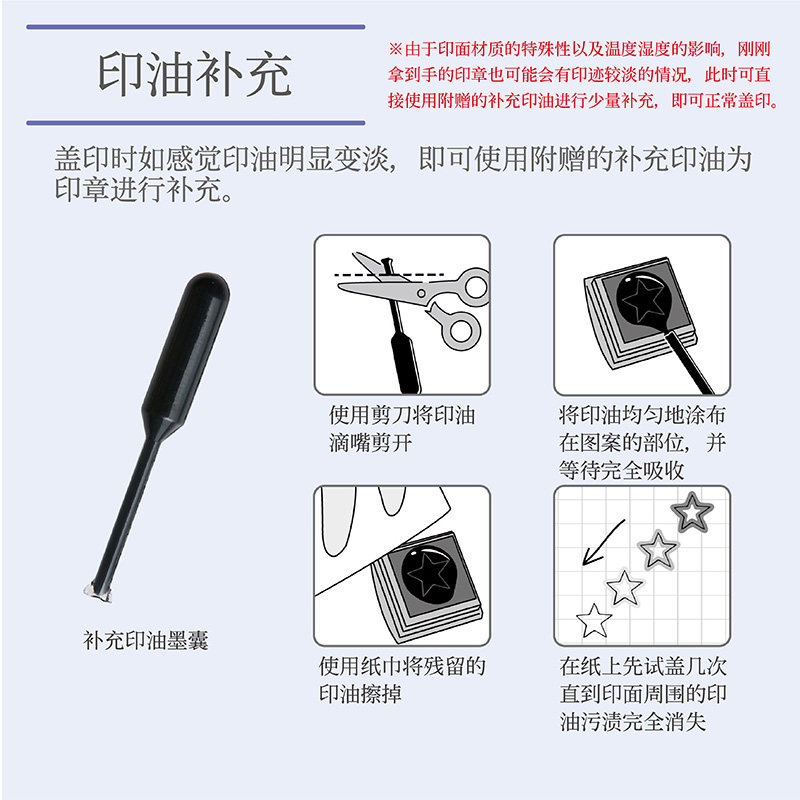 印油补充

※由于印面材质的特殊性以及温度湿度的影响，刚刚拿到手的印章也可能会有印迹较淡的情况，此时可直接使用附赠的补充印油进行少量补充，即可正常盖印。

盖印时如感觉印油明显变淡，即可使用附赠的补充印油为印章进行补充。

补充印油墨囊

使用剪刀将印油滴嘴剪开

将印油均匀地涂布在图案的部位，并等待完全吸收

使用纸巾将残留的印油擦掉

在纸上先试盖几次直到印面周围的印油污渍完全消失