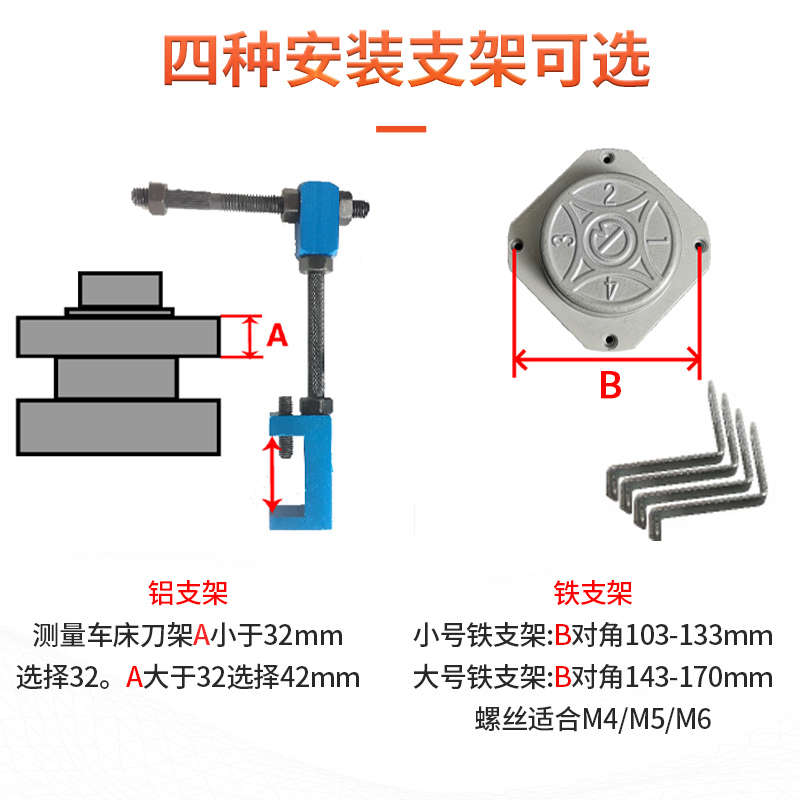 四种安装支架可选

A

2
3
1
4

B

铝支架
测量车床刀架A小于32mm
选择32。A大于32选择42mm

铁支架
小号铁支架:B对角103-133mm
大号铁支架:B对角143-170mm
螺丝适合M4/M5/M6