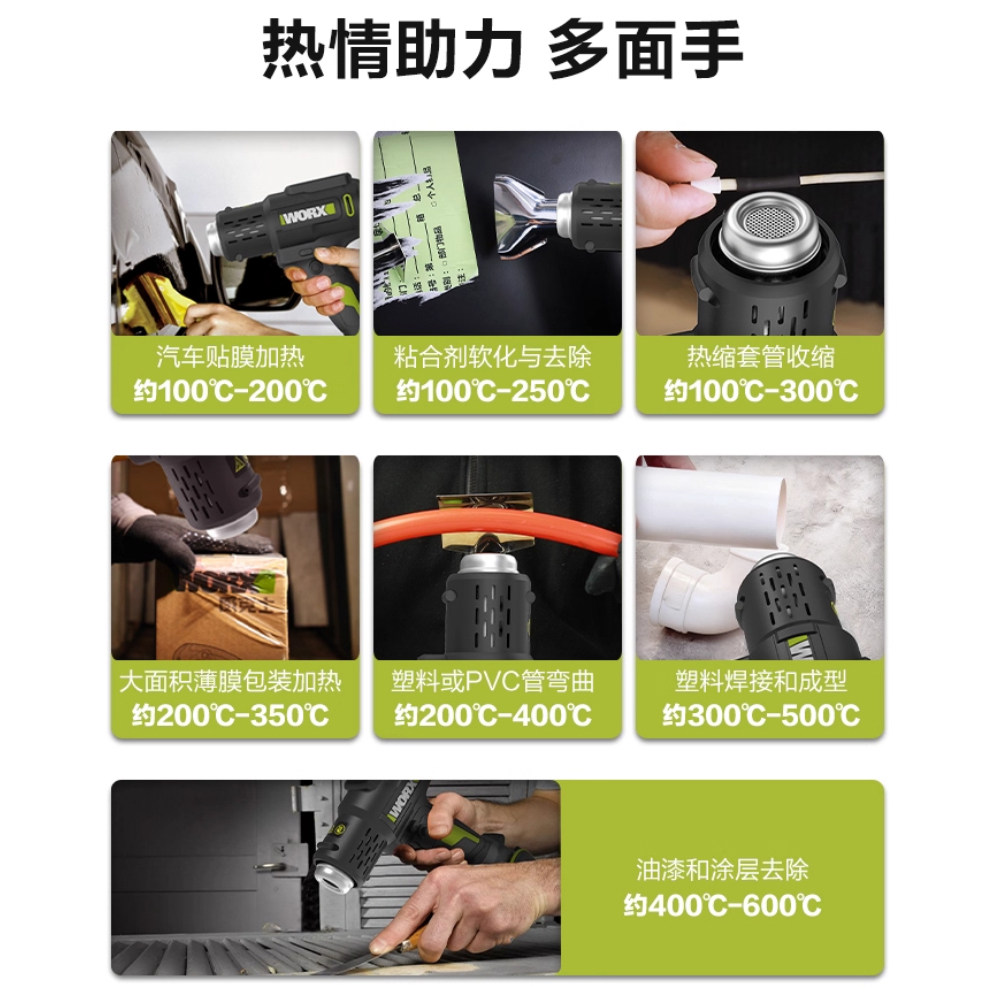 热情助力 多面手

WORX

汽车贴膜加热
约100℃-200℃

粘合剂软化与去除
约100℃-250℃

热缩套管收缩
约100℃-300℃

WORX
威克士

大面积薄膜包装加热
约200℃-350℃

塑料或PVC管弯曲
约200℃-400℃

塑料焊接和成型
约300℃-500℃

WORX

油漆和涂层去除
约400℃-600℃