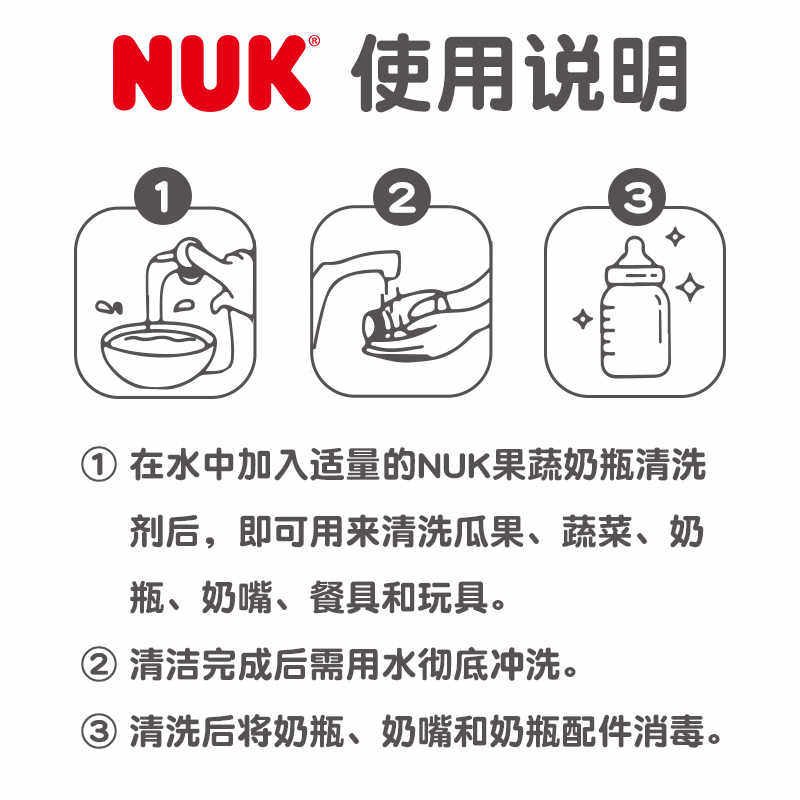 NUK® 使用说明

1

2

3

① 在水中加入适量的NUK果蔬奶瓶清洗剂后，即可用来清洗瓜果、蔬菜、奶瓶、奶嘴、餐具和玩具。

② 清洁完成后需用水彻底冲洗。

③ 清洗后将奶瓶、奶嘴和奶瓶配件消毒。