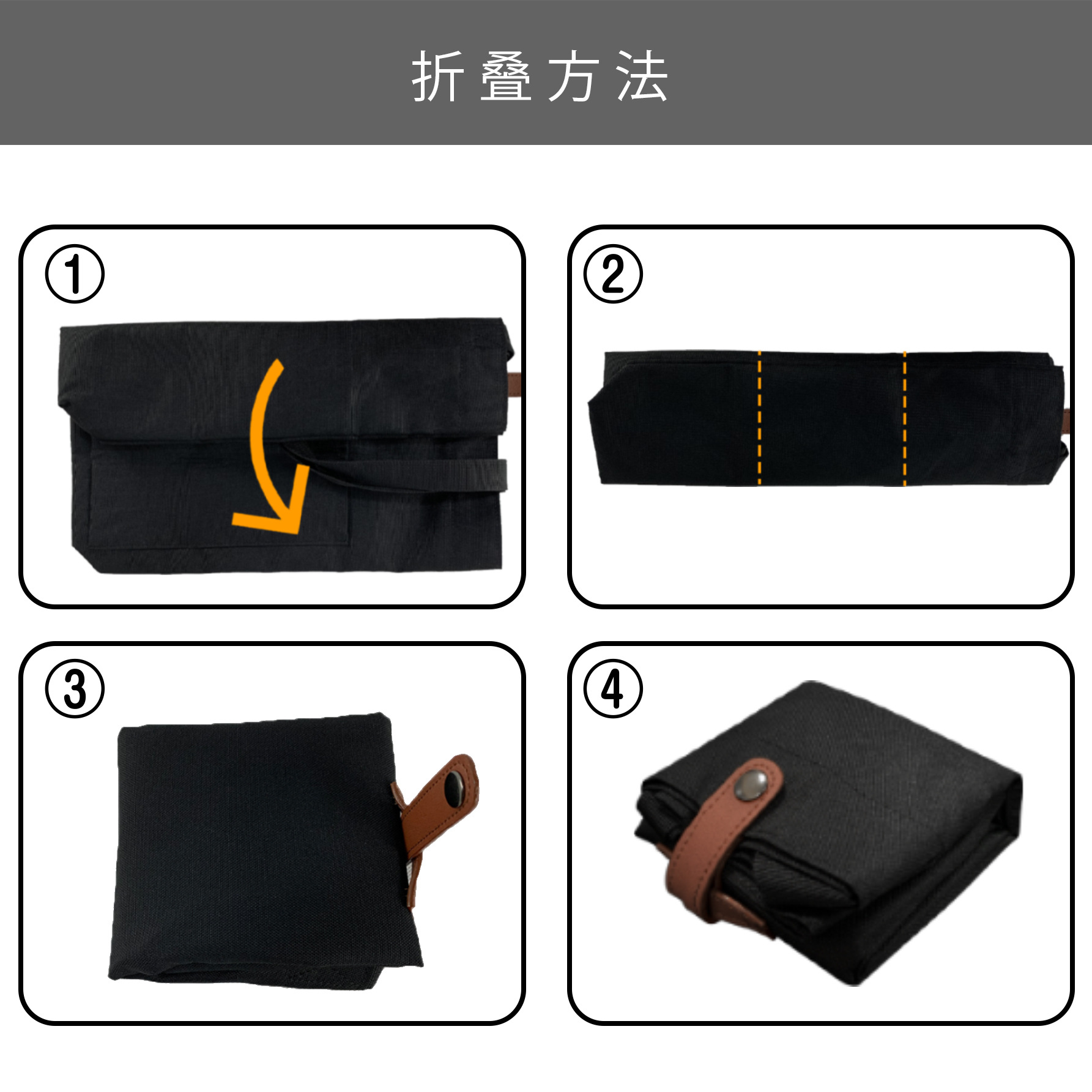 折叠方法

①

②

③

④