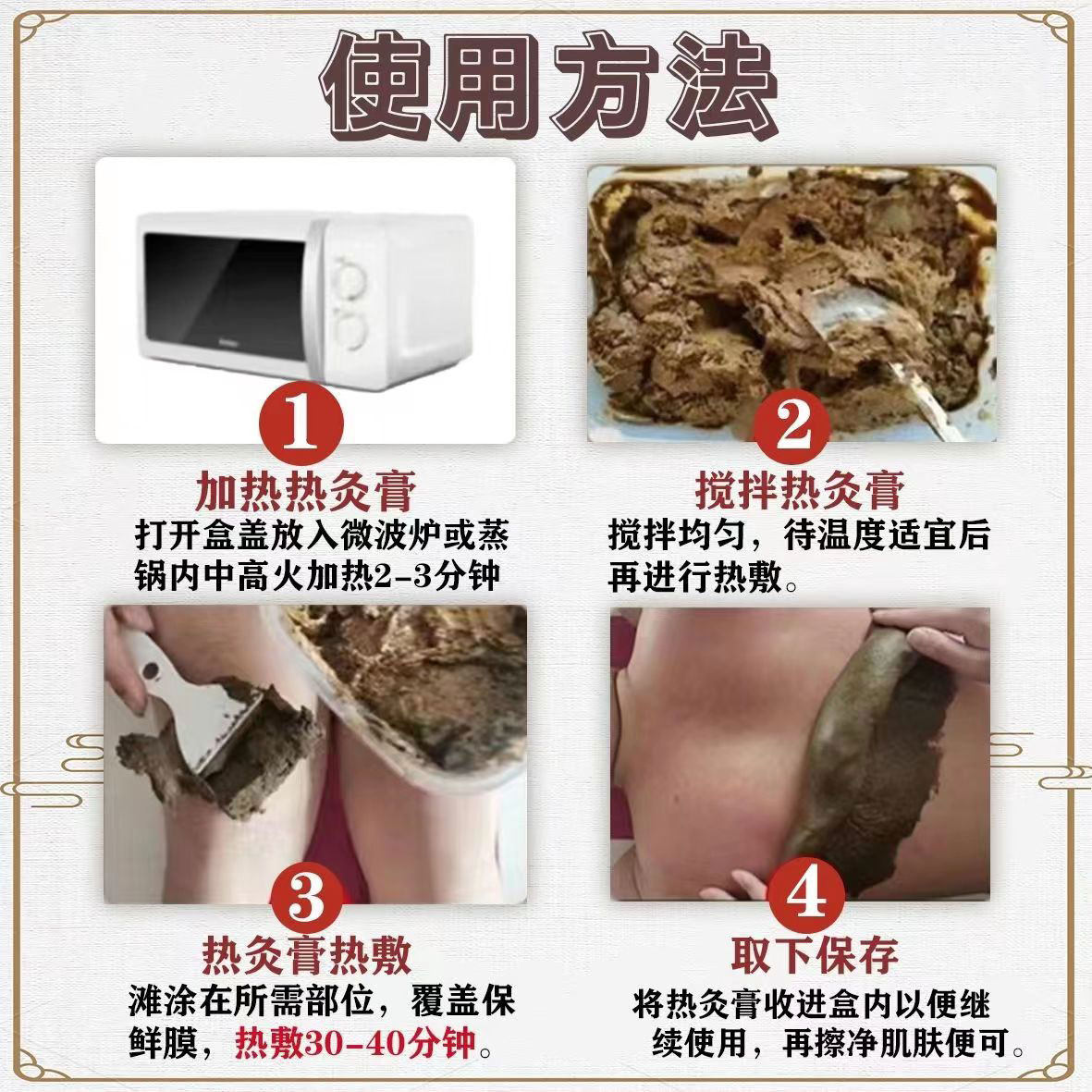 使用方法

1
加热热灸膏
打开盒盖放入微波炉或蒸锅内中高火加热2-3分钟

2
搅拌热灸膏
搅拌均匀，待温度适宜后再进行热敷。

3
热灸膏热敷
滩涂在所需部位，覆盖保鲜膜，热敷30-40分钟。

4
取下保存
将热灸膏收进盒内以便继续使用，再擦净肌肤便可。