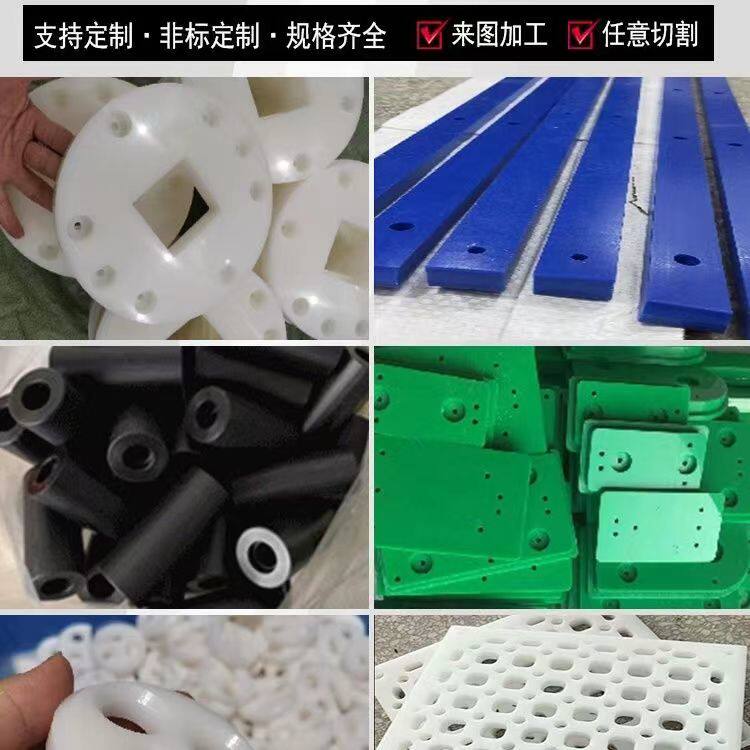 支持定制 · 非标定制 · 规格齐全 来图加工 任意切割