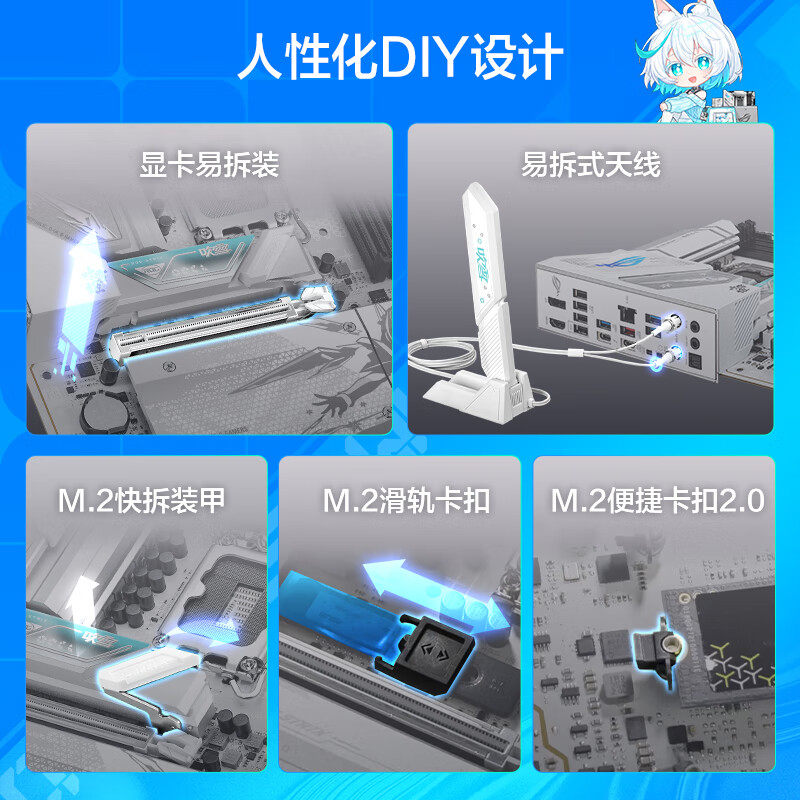 人性化DIY设计

显卡易拆装

易拆式天线

M.2快拆装甲

M.2滑轨卡扣

M.2便捷卡扣2.0