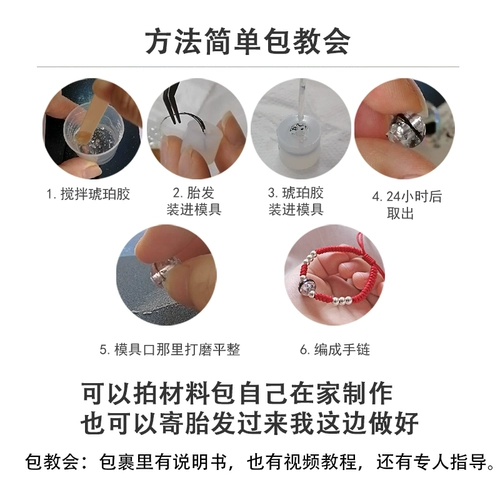 方法简单包教会

1. 搅拌琥珀胶

2. 胎发
装进模具

3. 琥珀胶
装进模具

4. 24小时后
取出

5. 模具口那里打磨平整

6. 编成手链

可以拍材料包自己在家制作
也可以寄胎发过来我这边做好

包教会：包裹里有说明书，也有视频教程，还有专人指导。