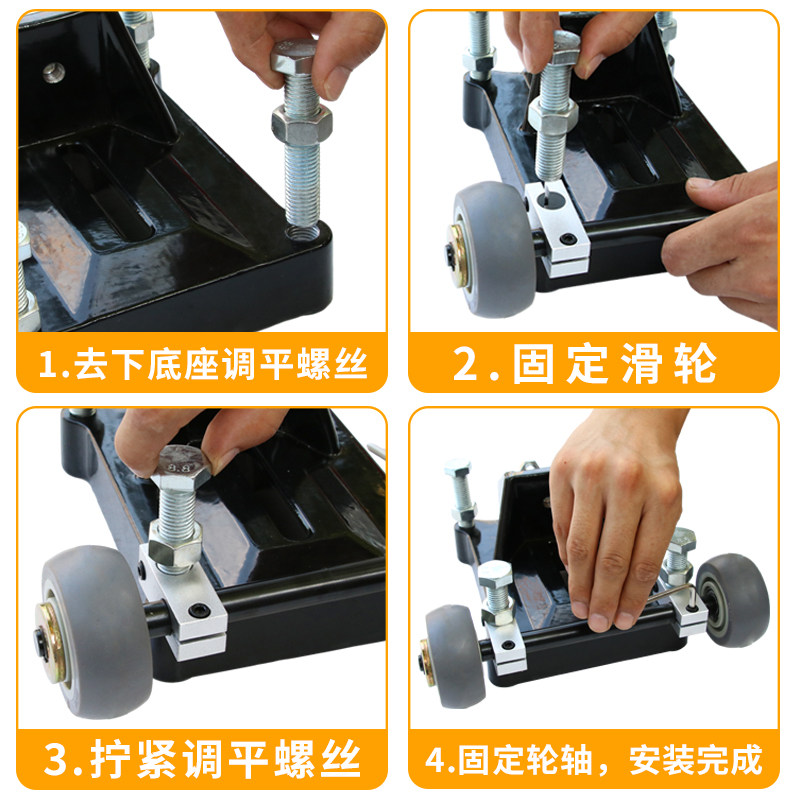 1.去下底座调平螺丝

2.固定滑轮

8.8

3.拧紧调平螺丝

4.固定轮轴，安装完成