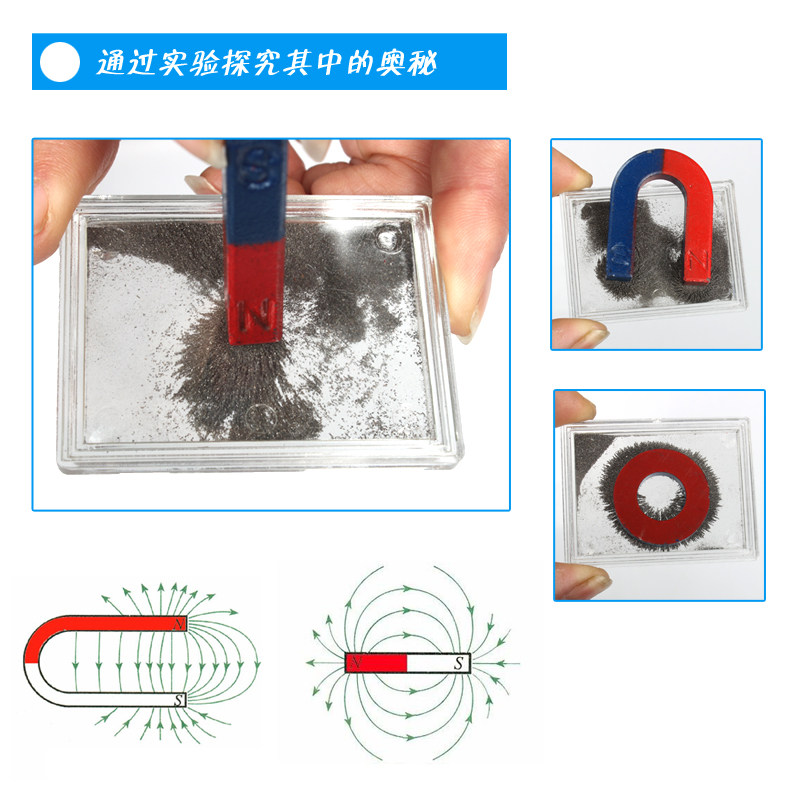 通过实验探究其中的奥秘

S

N

S

N

N

S

N

S