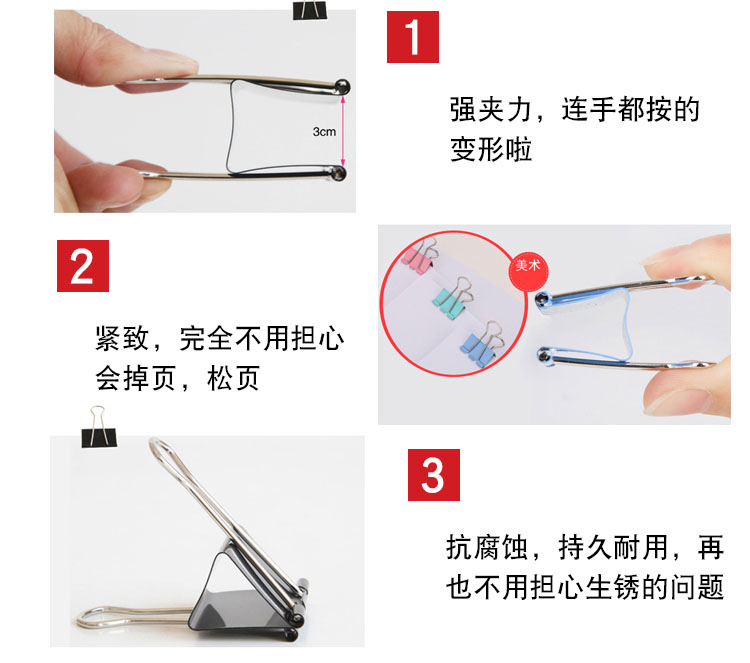 3cm

1

强夹力，连手都按的变形啦

2

紧致，完全不用担心会掉页，松页

美术

3

抗腐蚀，持久耐用，再也不用担心生锈的问题