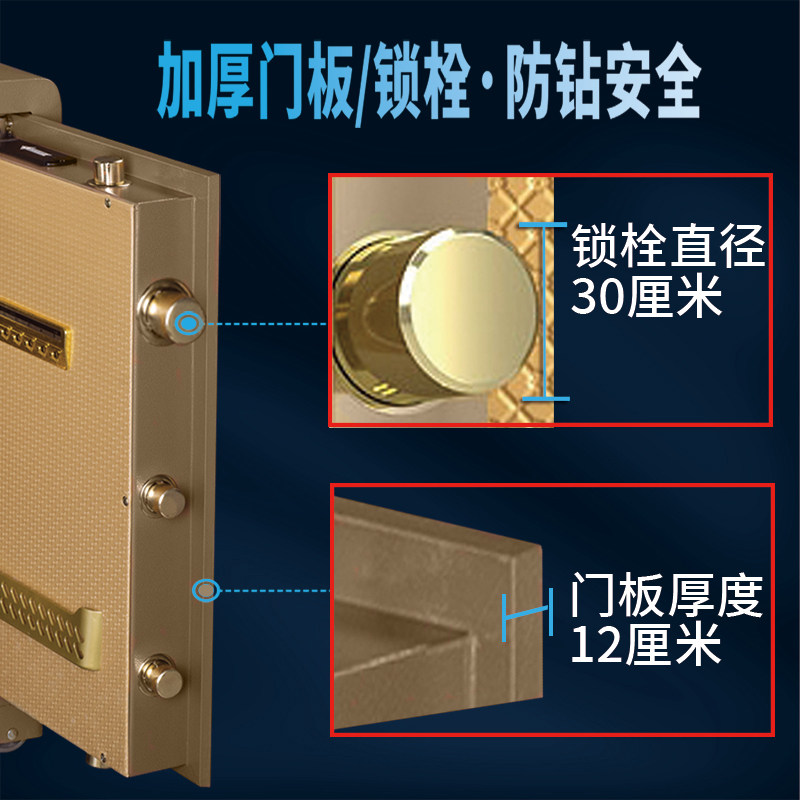 加厚门板/锁栓·防钻安全

锁栓直径
30厘米

门板厚度
12厘米