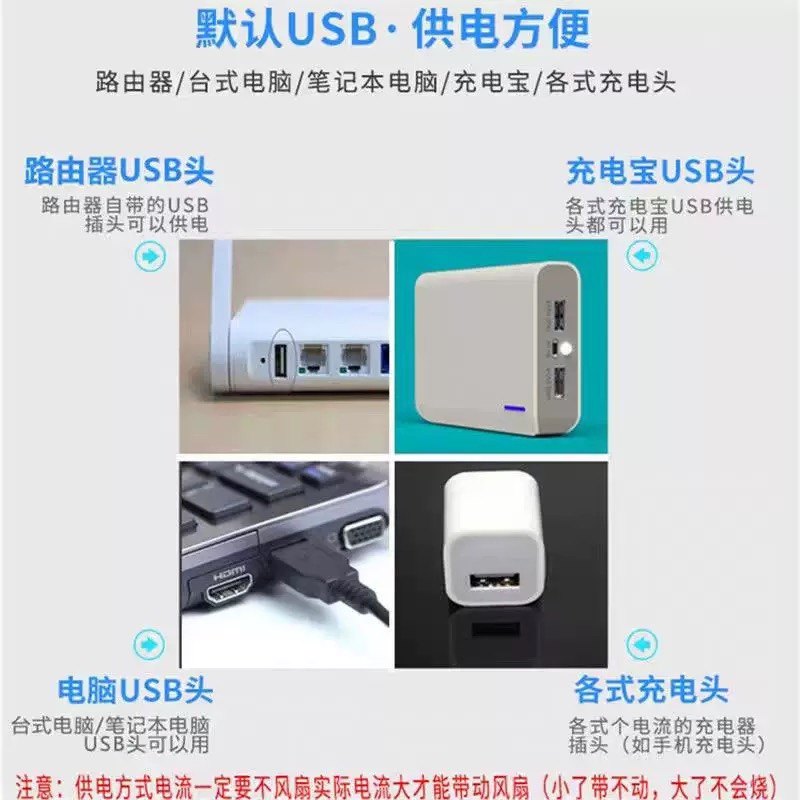 默认USB·供电方便

路由器/台式电脑/笔记本电脑/充电宝/各式充电头

路由器USB头
路由器自带的USB插头可以供电

充电宝USB头
各式充电宝USB供电头都可以用

HDMI

电脑USB头
台式电脑/笔记本电脑USB头可以用

各式充电头
各式个电流的充电器插头（如手机充电头）

注意：供电方式电流一定要不风扇实际电流大才能带动风扇（小了带不动，大了不会烧）