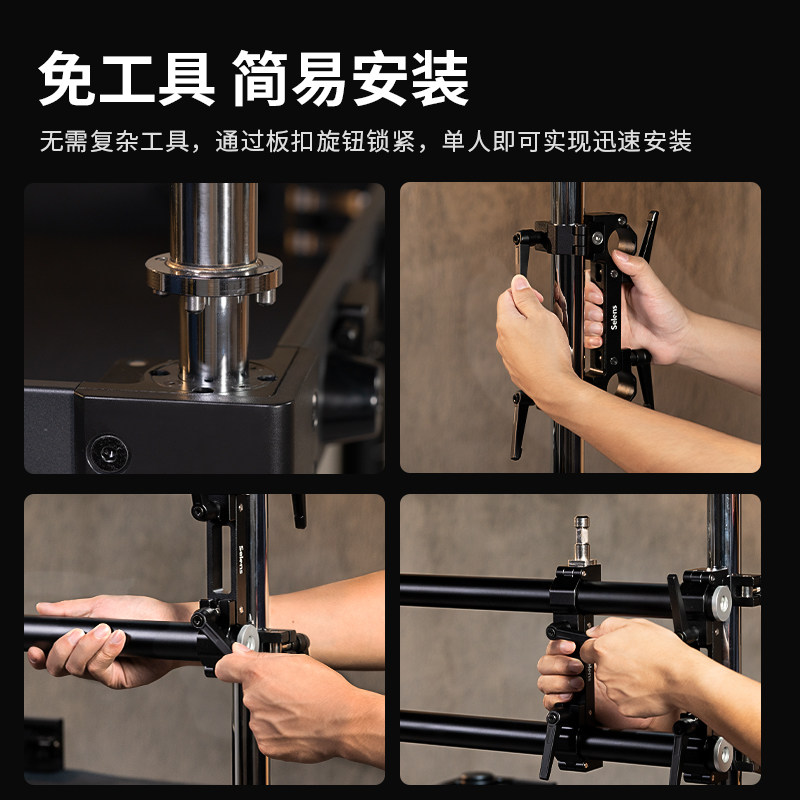 免工具 简易安装

无需复杂工具，通过板扣旋钮锁紧，单人即可实现迅速安装

Selens

Selens