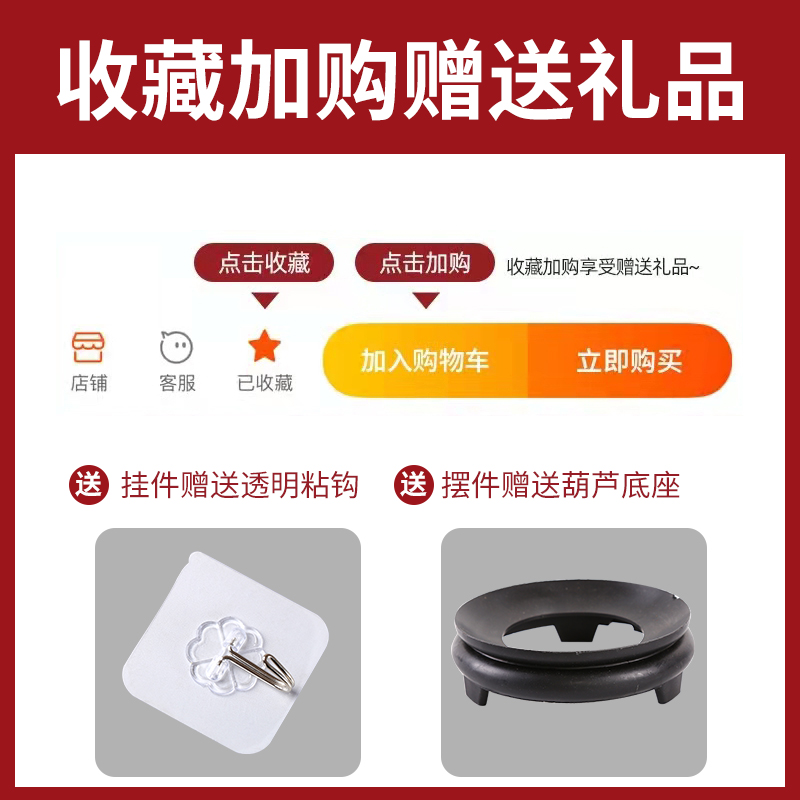 收藏加购赠送礼品

点击收藏

点击加购

收藏加购享受赠送礼品~

店铺

客服

已收藏

加入购物车

立即购买

送 挂件赠送透明粘钩

送 摆件赠送葫芦底座